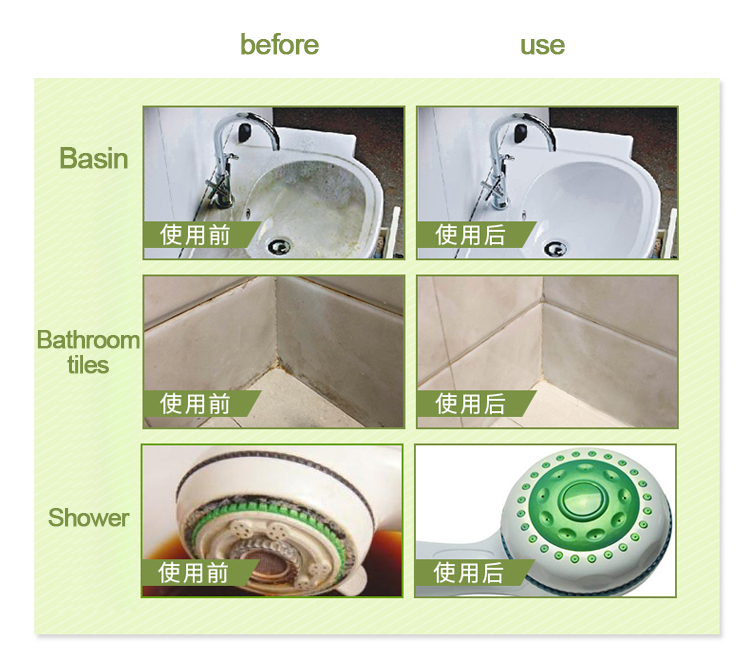 before use

Basin

使用前

使用后

Bathroom tiles

使用前

使用后

Shower

使用前

使用后