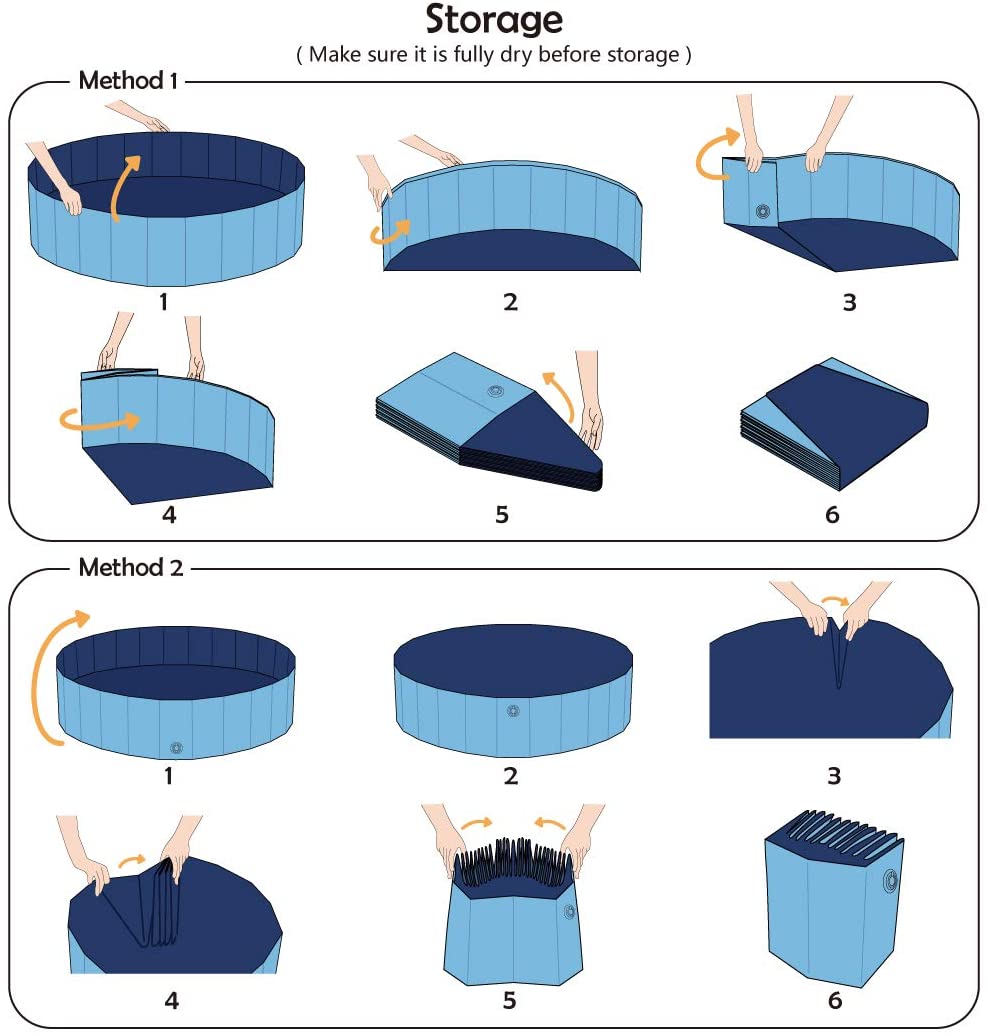 Storage
( Make sure it is fully dry before storage )

Method 1

1

2

3

4

5

6

Method 2

1

2

3

4

5

6