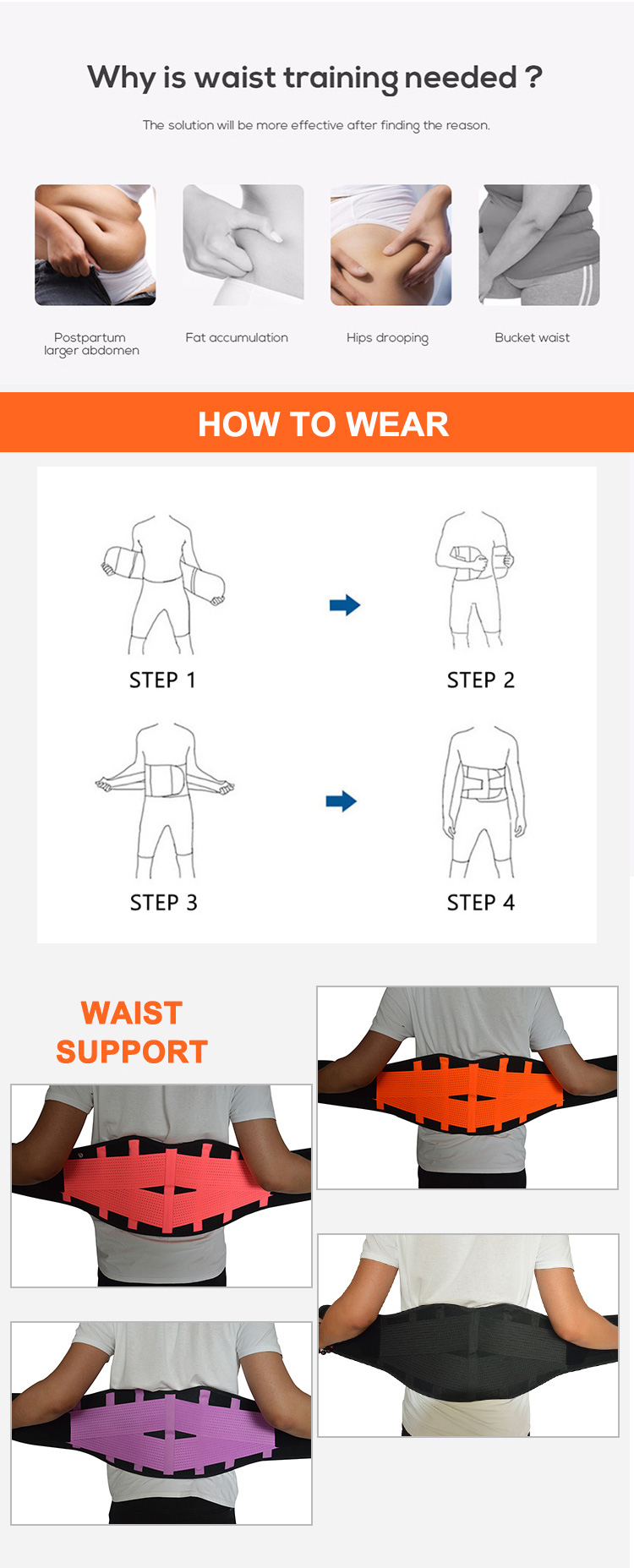 Why is waist training needed ?

The solution will be more effective after finding the reason.

Postpartum larger abdomen

Fat accumulation

Hips drooping

Bucket waist

HOW TO WEAR

STEP 1

STEP 2

STEP 3

STEP 4

WAIST SUPPORT