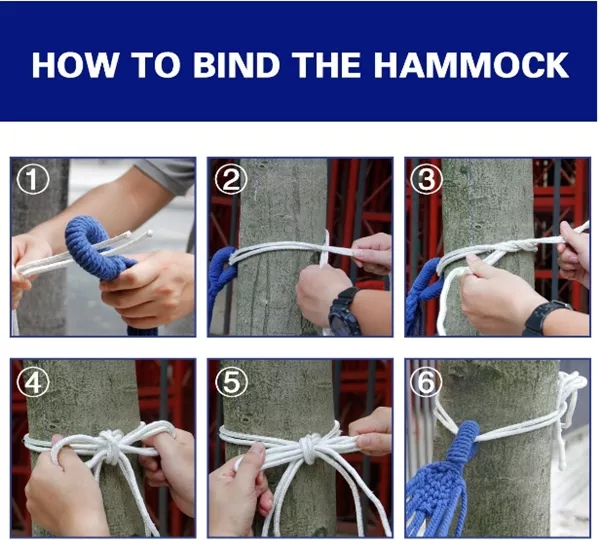 HOW TO BIND THE HAMMOCK

①

②

③

④

⑤

⑥