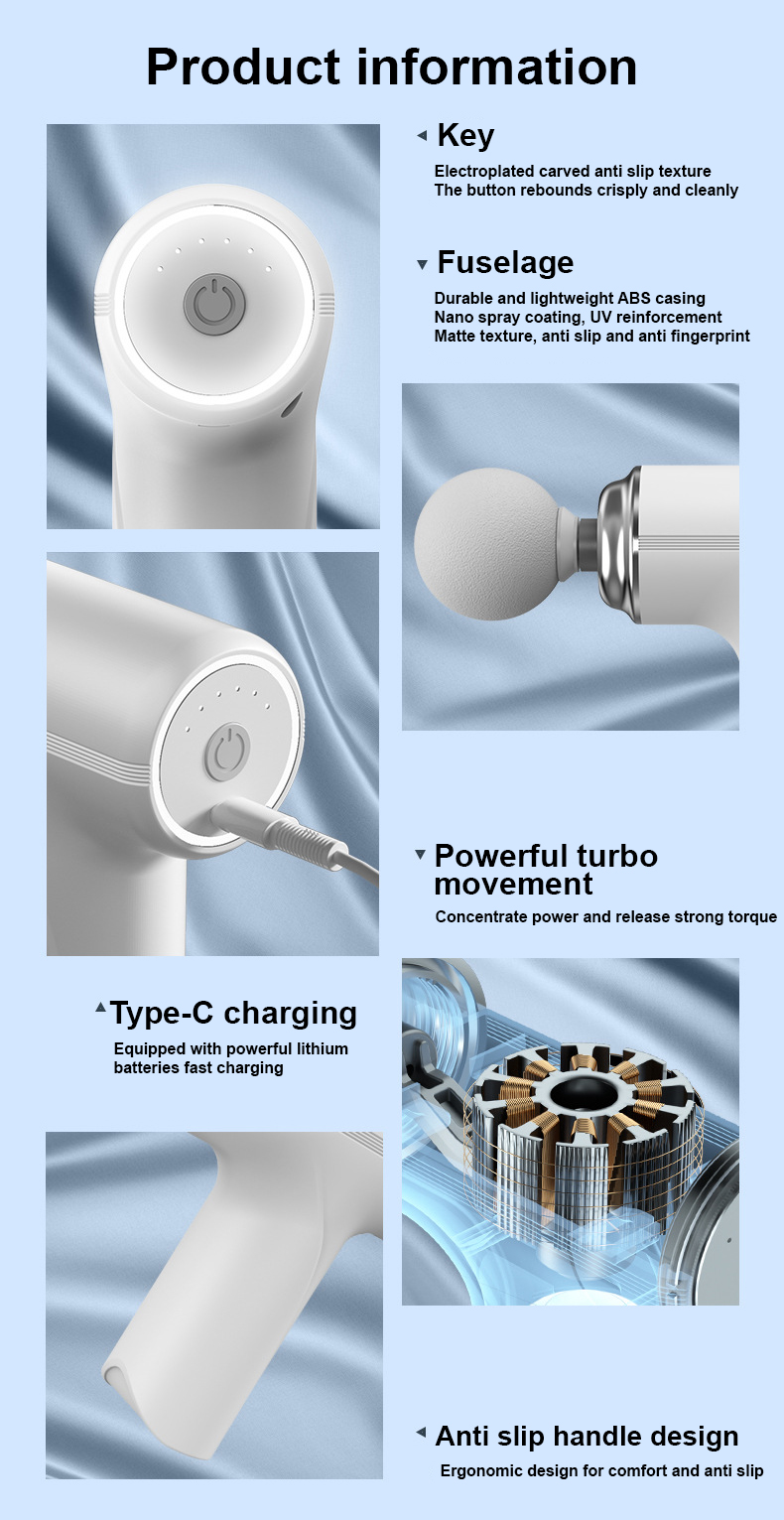 Product information

Key
Electroplated carved anti slip texture
The button rebounds crisply and cleanly

Fuselage
Durable and lightweight ABS casing
Nano spray coating, UV reinforcement
Matte texture, anti slip and anti fingerprint

Powerful turbo movement
Concentrate power and release strong torque

Type-C charging
Equipped with powerful lithium batteries fast charging

Anti slip handle design
Ergonomic design for comfort and anti slip