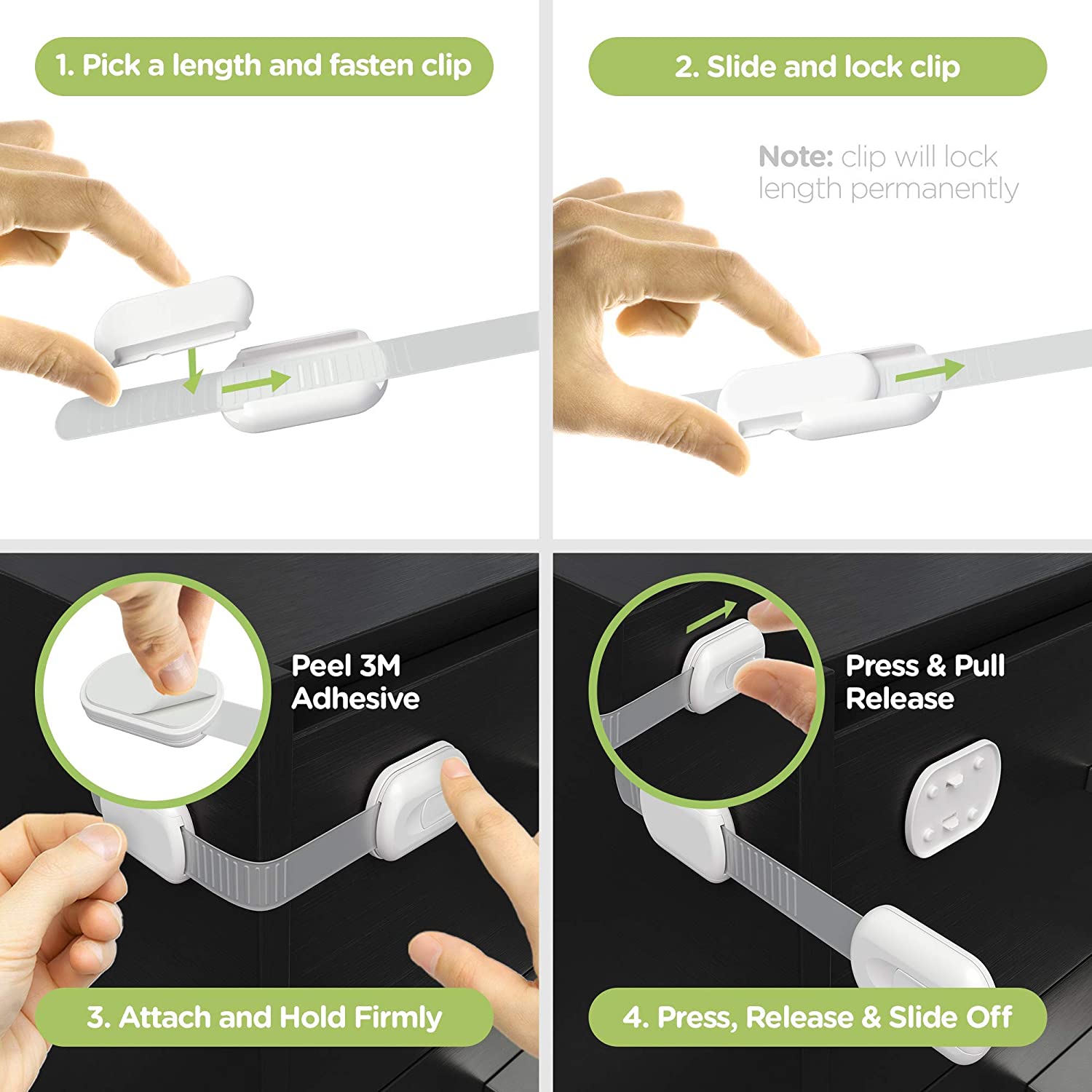 1. Pick a length and fasten clip

2. Slide and lock clip

Note: clip will lock length permanently

Peel 3M Adhesive

3. Attach and Hold Firmly

Press & Pull Release

4. Press, Release & Slide Off