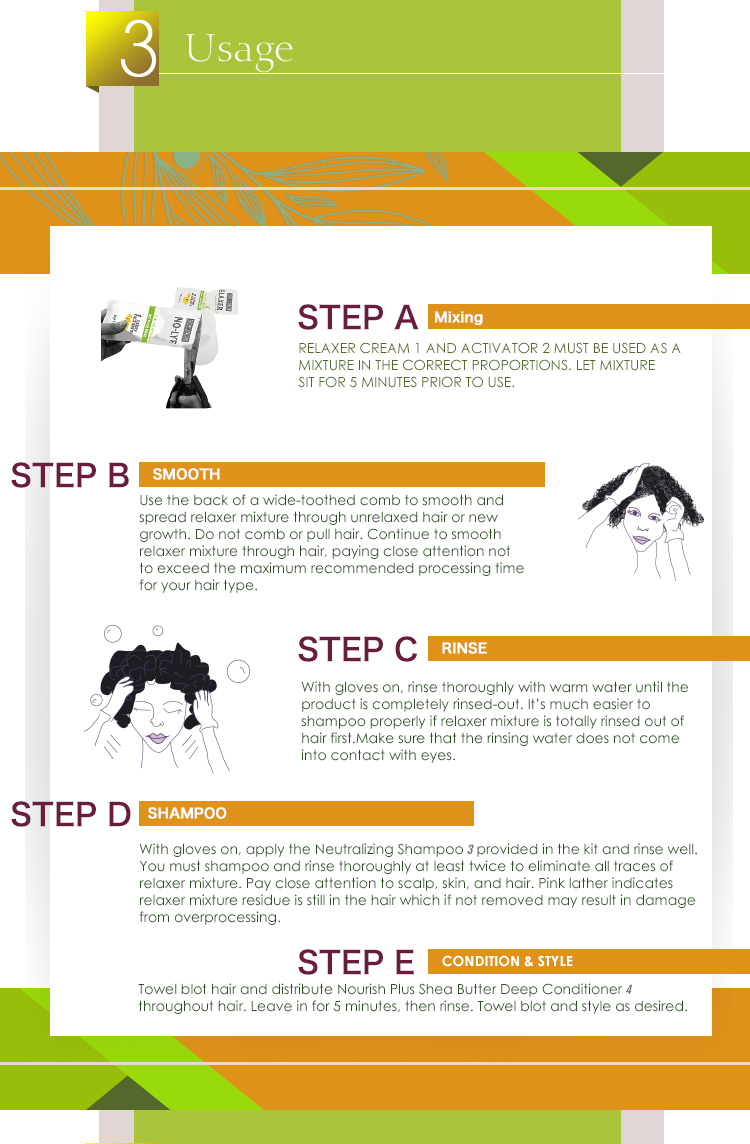 3 Usage

RELAXER
NO-LYE

STEP A Mixing

RELAXER CREAM 1 AND ACTIVATOR 2 MUST BE USED AS A MIXTURE IN THE CORRECT PROPORTIONS. LET MIXTURE SIT FOR 5 MINUTES PRIOR TO USE.

STEP B SMOOTH

Use the back of a wide-toothed comb to smooth and spread relaxer mixture through unrelaxed hair or new growth. Do not comb or pull hair. Continue to smooth relaxer mixture through hair, paying close attention not to exceed the maximum recommended processing time for your hair type.

STEP C RINSE

With gloves on, rinse thoroughly with warm water until the product is completely rinsed-out. It's much easier to shampoo properly if relaxer mixture is totally rinsed out of hair first.Make sure that the rinsing water does not come into contact with eyes.

STEP D SHAMPOO

With gloves on, apply the Neutralizing Shampoo 3 provided in the kit and rinse well. You must shampoo and rinse thoroughly at least twice to eliminate all traces of relaxer mixture. Pay close attention to scalp, skin, and hair. Pink lather indicates relaxer mixture residue is still in the hair which if not removed may result in damage from overprocessing.

STEP E CONDITION & STYLE

Towel blot hair and distribute Nourish Plus Shea Butter Deep Conditioner 4 throughout hair. Leave in for 5 minutes, then rinse. Towel blot and style as desired.