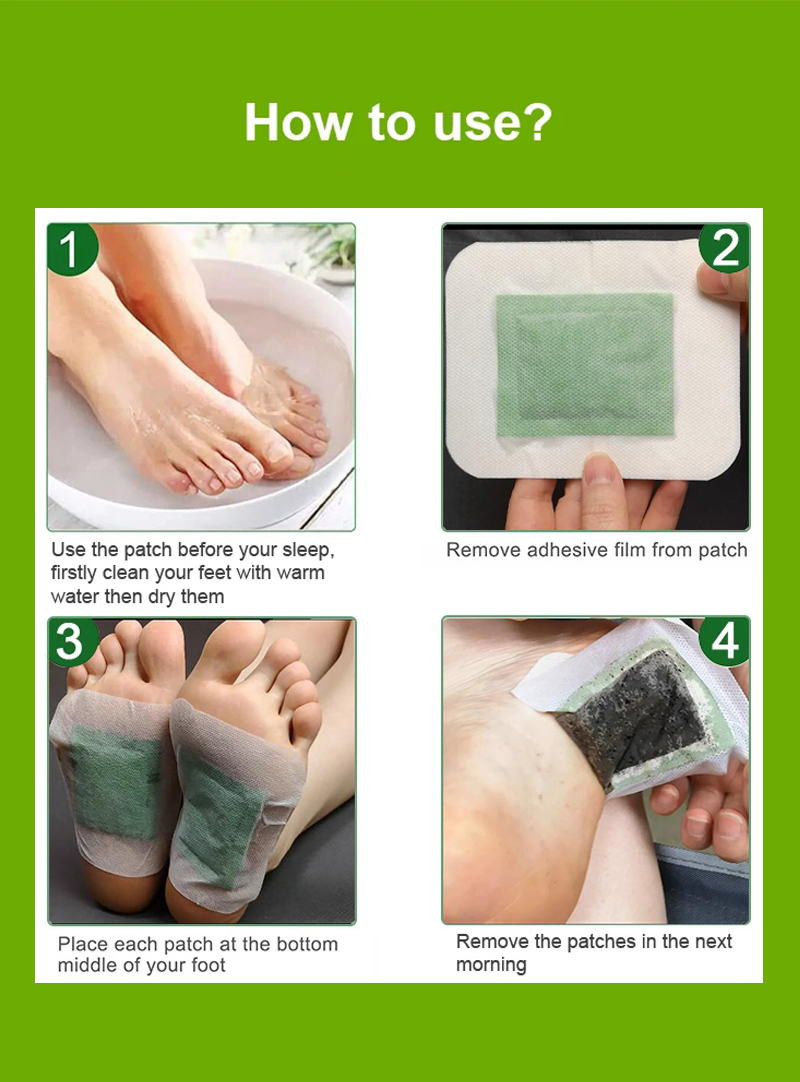 How to use?

1

Use the patch before your sleep, firstly clean your feet with warm water then dry them

2

Remove adhesive film from patch

3

Place each patch at the bottom middle of your foot

4

Remove the patches in the next morning