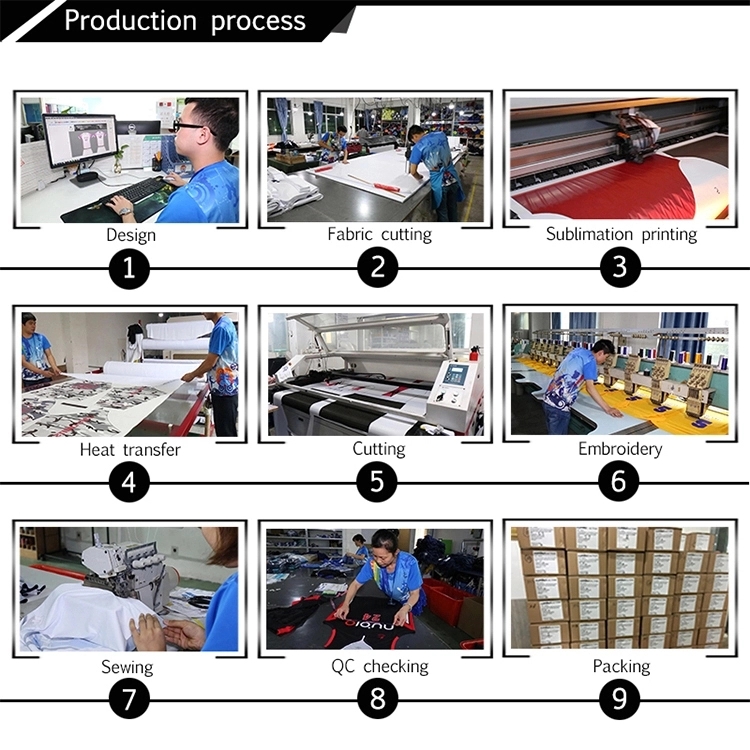 Production process

Design
1

Fabric cutting
2

Sublimation printing
3

Heat transfer
4

Cutting
5

Embroidery
6

Sewing
7

QC checking
8

Packing
9