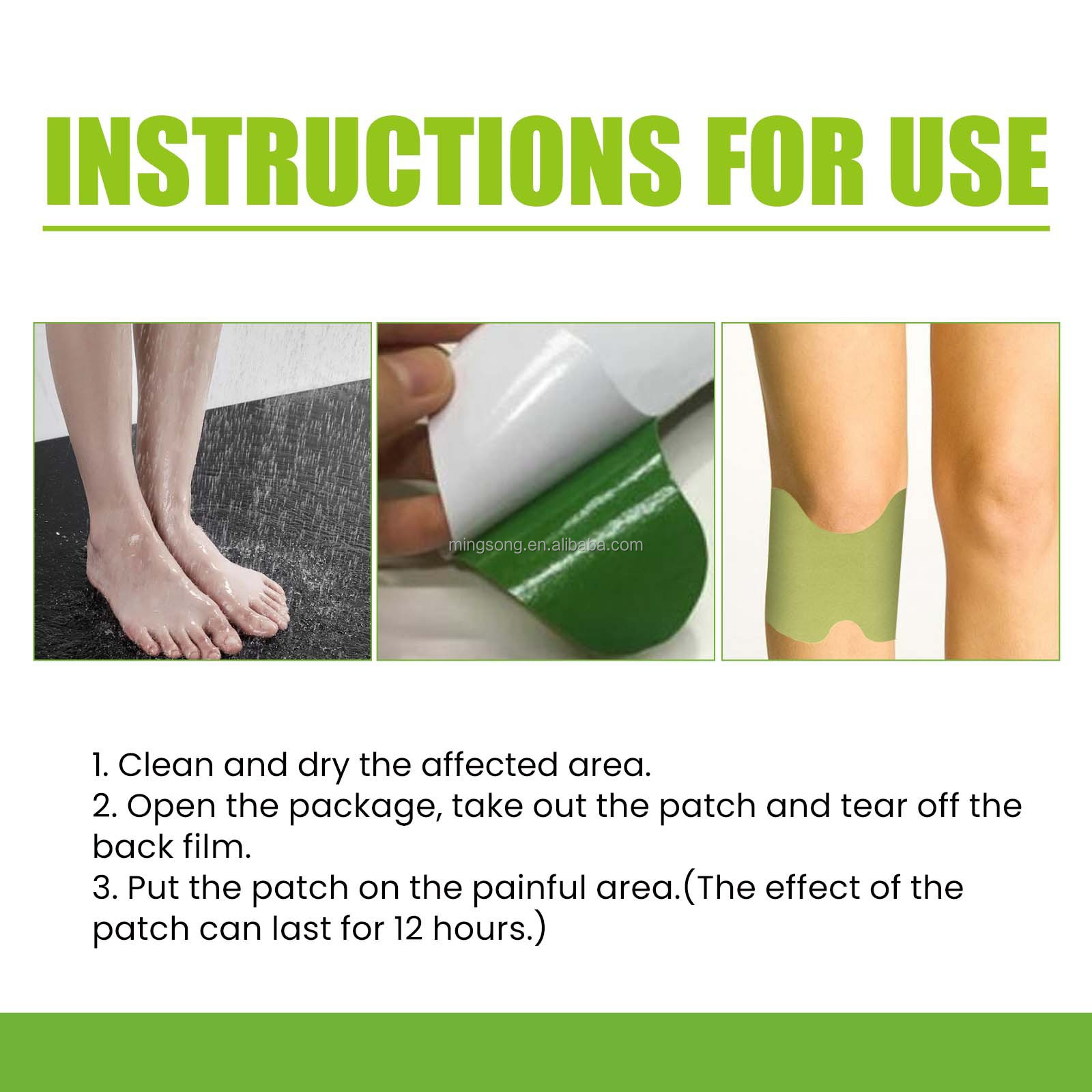 INSTRUCTIONS FOR USE

mingsong.en.alibaba.com

1. Clean and dry the affected area.
2. Open the package, take out the patch and tear off the back film.
3. Put the patch on the painful area.(The effect of the patch can last for 12 hours.)