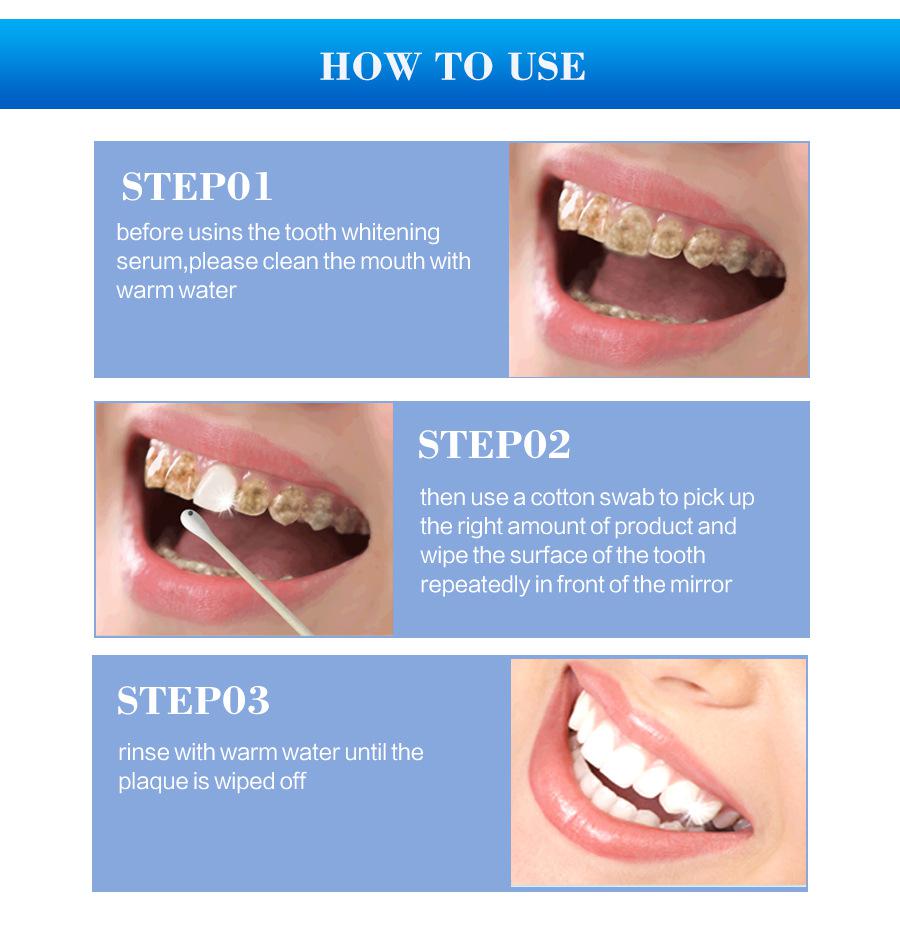 HOW TO USE

STEP01

before usins the tooth whitening serum,please clean the mouth with warm water

STEP02

then use a cotton swab to pick up the right amount of product and wipe the surface of the tooth repeatedly in front of the mirror

STEP03

rinse with warm water until the plaque is wiped off