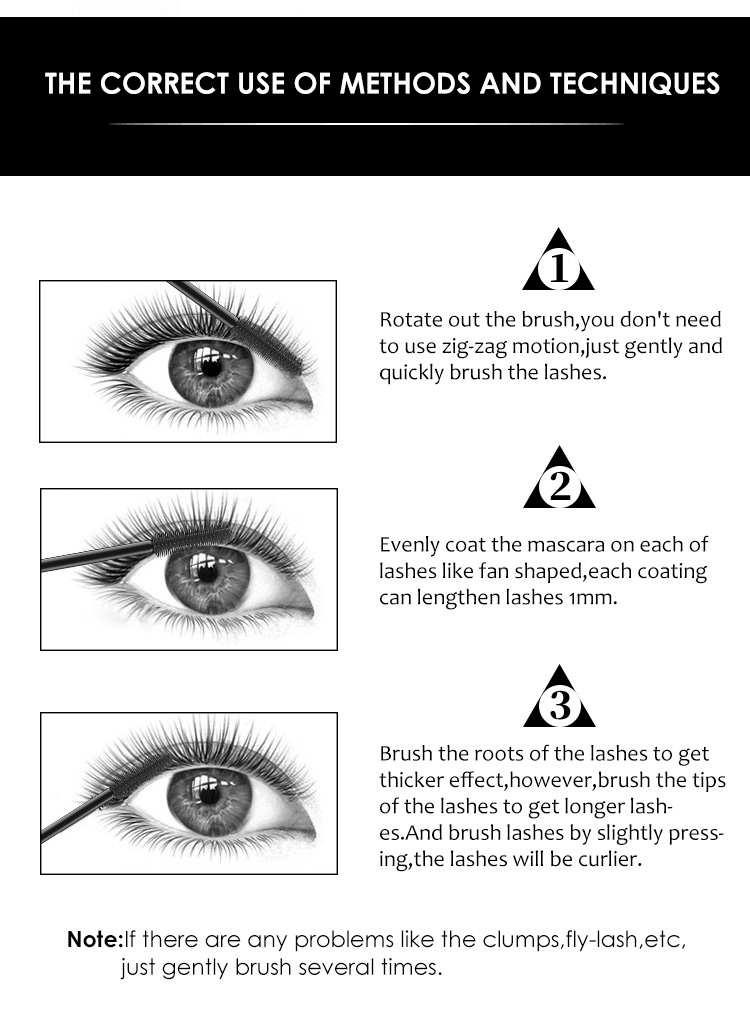 THE CORRECT USE OF METHODS AND TECHNIQUES

1

Rotate out the brush,you don't need to use zig-zag motion,just gently and quickly brush the lashes.

2

Evenly coat the mascara on each of lashes like fan shaped,each coating can lengthen lashes 1mm.

3

Brush the roots of the lashes to get thicker effect,however,brush the tips of the lashes to get longer lashes.And brush lashes by slightly pressing,the lashes will be curlier.

Note:If there are any problems like the clumps,fly-lash,etc, just gently brush several times.