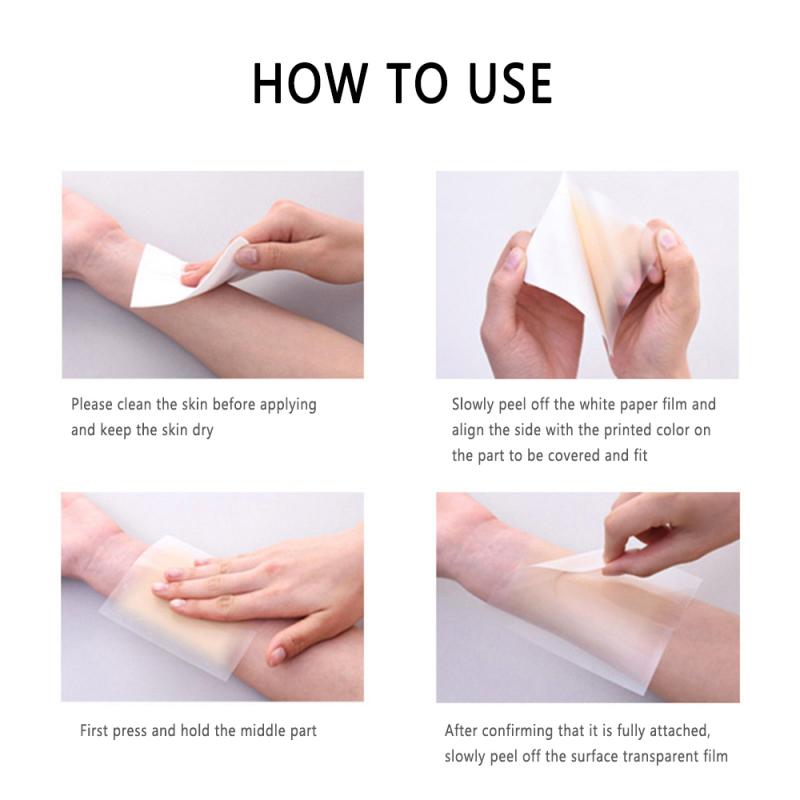 HOW TO USE

Please clean the skin before applying and keep the skin dry

Slowly peel off the white paper film and align the side with the printed color on the part to be covered and fit

First press and hold the middle part

After confirming that it is fully attached, slowly peel off the surface transparent film