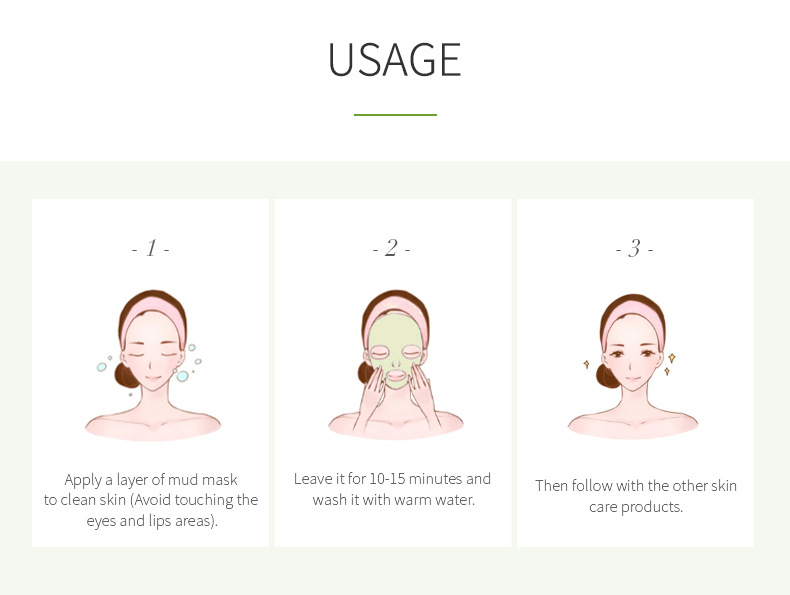 USAGE

- 1 -

Apply a layer of mud mask to clean skin (Avoid touching the eyes and lips areas).

- 2 -

Leave it for 10-15 minutes and wash it with warm water.

- 3 -

Then follow with the other skin care products.