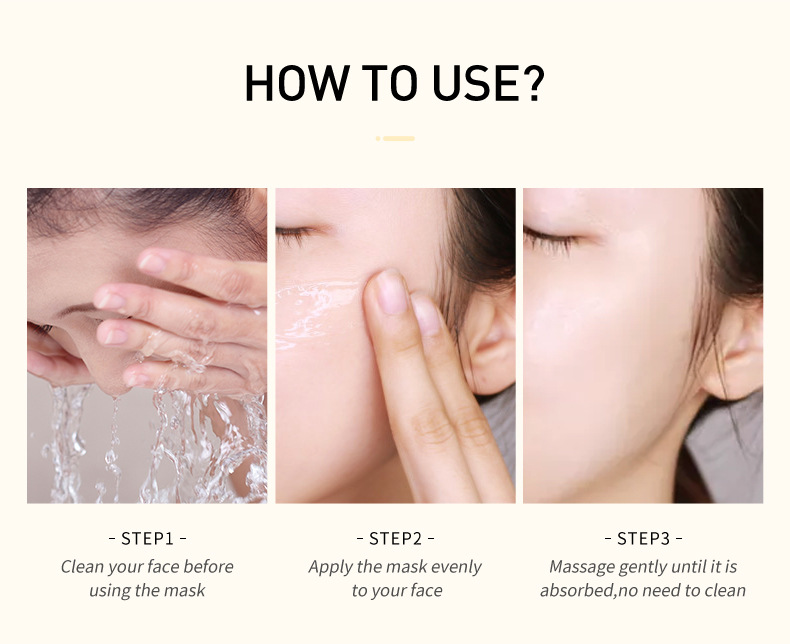 HOW TO USE?

- STEP1 -
Clean your face before using the mask

- STEP2 -
Apply the mask evenly to your face

- STEP3 -
Massage gently until it is absorbed,no need to clean