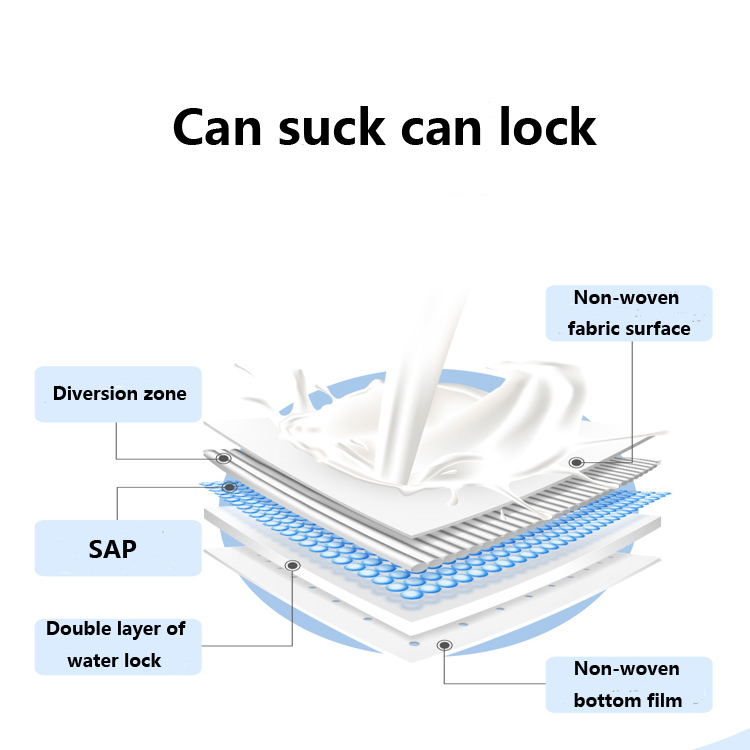 Can suck can lock

Non-woven fabric surface

Diversion zone

SAP

Double layer of water lock

Non-woven bottom film