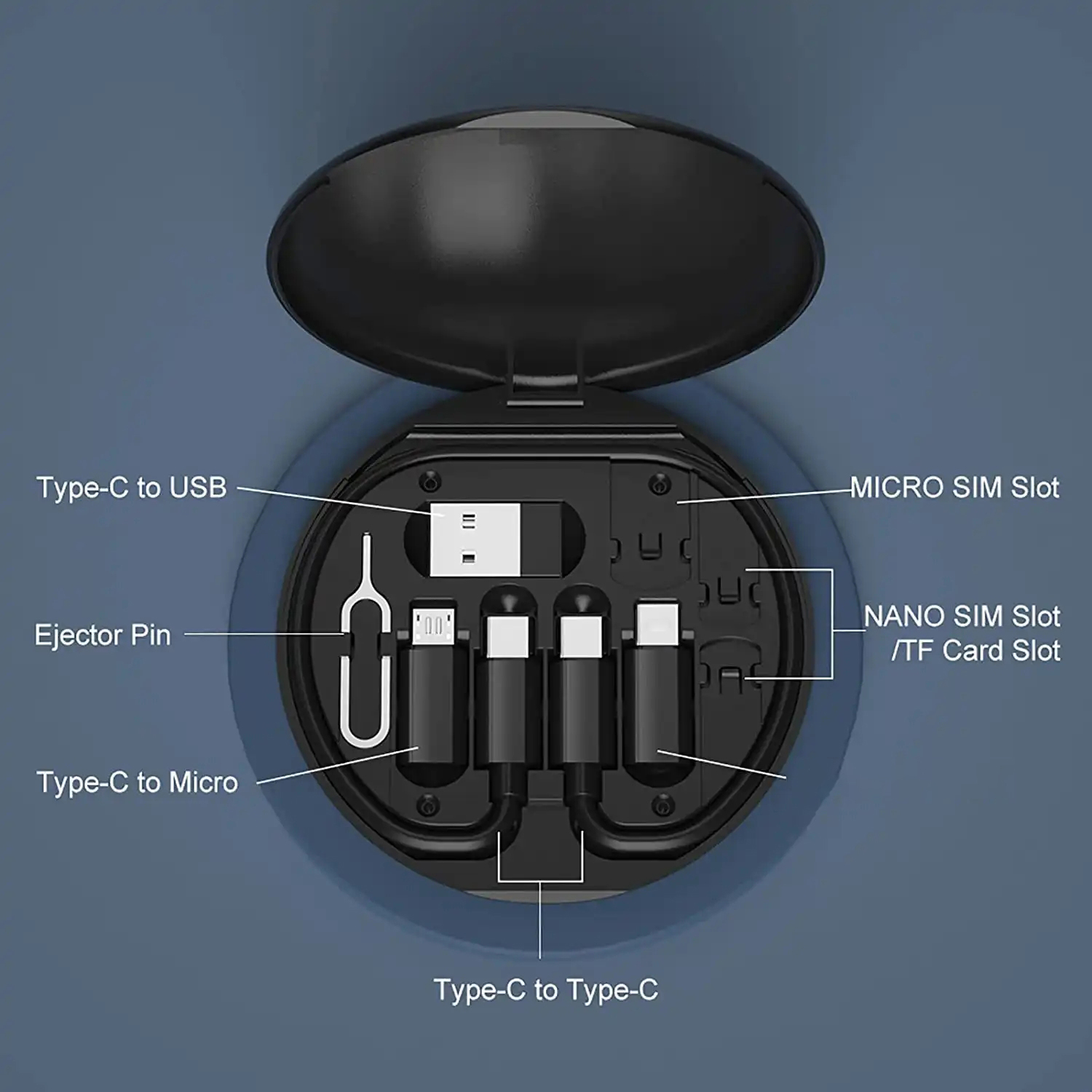 Type-C to USB

MICRO SIM Slot

Ejector Pin

NANO SIM Slot /TF Card Slot

Type-C to Micro

Type-C to Type-C