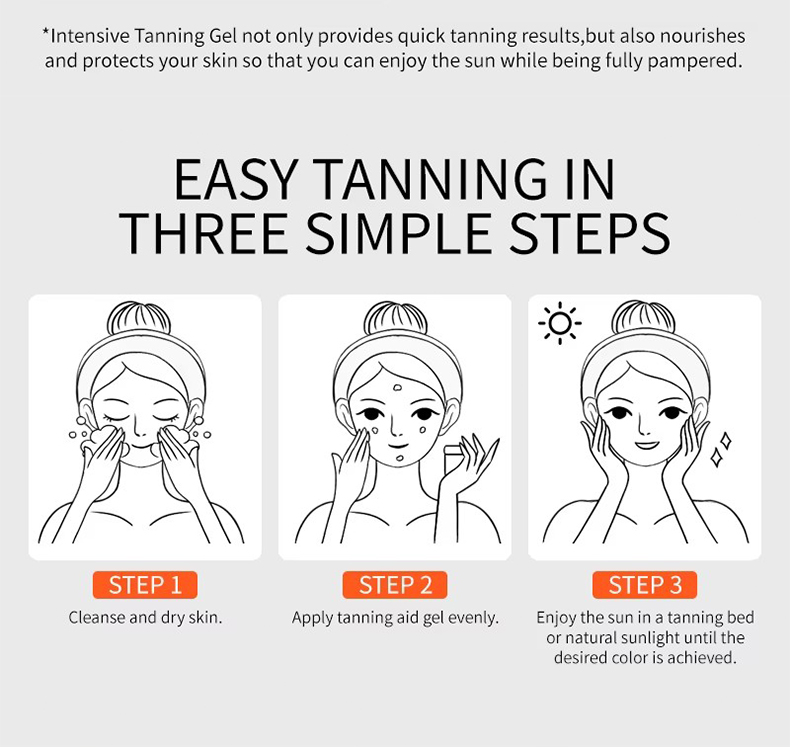 *Intensive Tanning Gel not only provides quick tanning results,but also nourishes and protects your skin so that you can enjoy the sun while being fully pampered.

EASY TANNING IN THREE SIMPLE STEPS

STEP 1
Cleanse and dry skin.

STEP 2
Apply tanning aid gel evenly.

STEP 3
Enjoy the sun in a tanning bed or natural sunlight until the desired color is achieved.