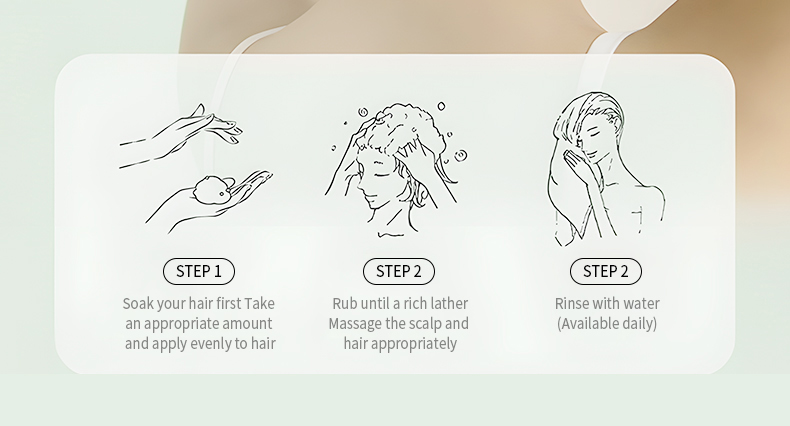 STEP 1
Soak your hair first Take an appropriate amount and apply evenly to hair

STEP 2
Rub until a rich lather Massage the scalp and hair appropriately

STEP 2
Rinse with water (Available daily)