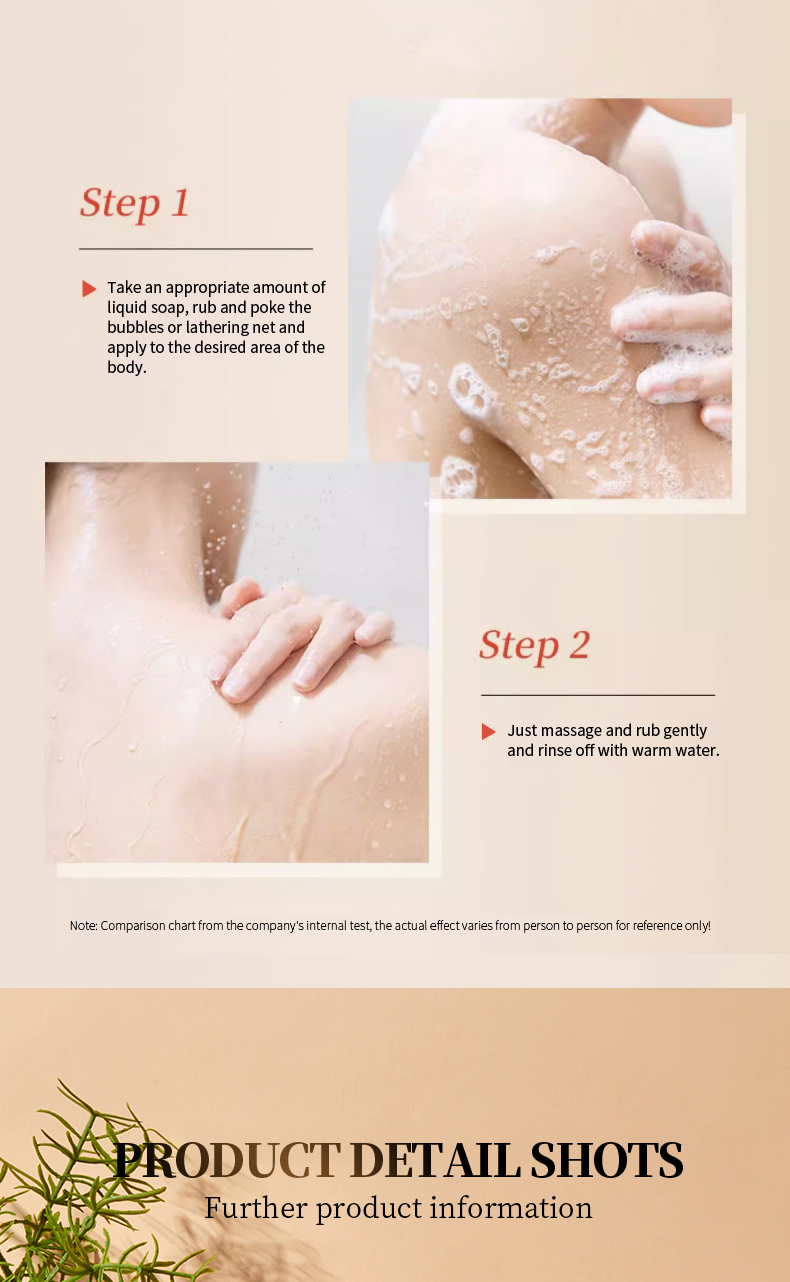 Step 1

Take an appropriate amount of liquid soap, rub and poke the bubbles or lathering net and apply to the desired area of the body.

Step 2

Just massage and rub gently and rinse off with warm water.

Note: Comparison chart from the company's internal test, the actual effect varies from person to person for reference only!

PRODUCT DETAIL SHOTS
Further product information