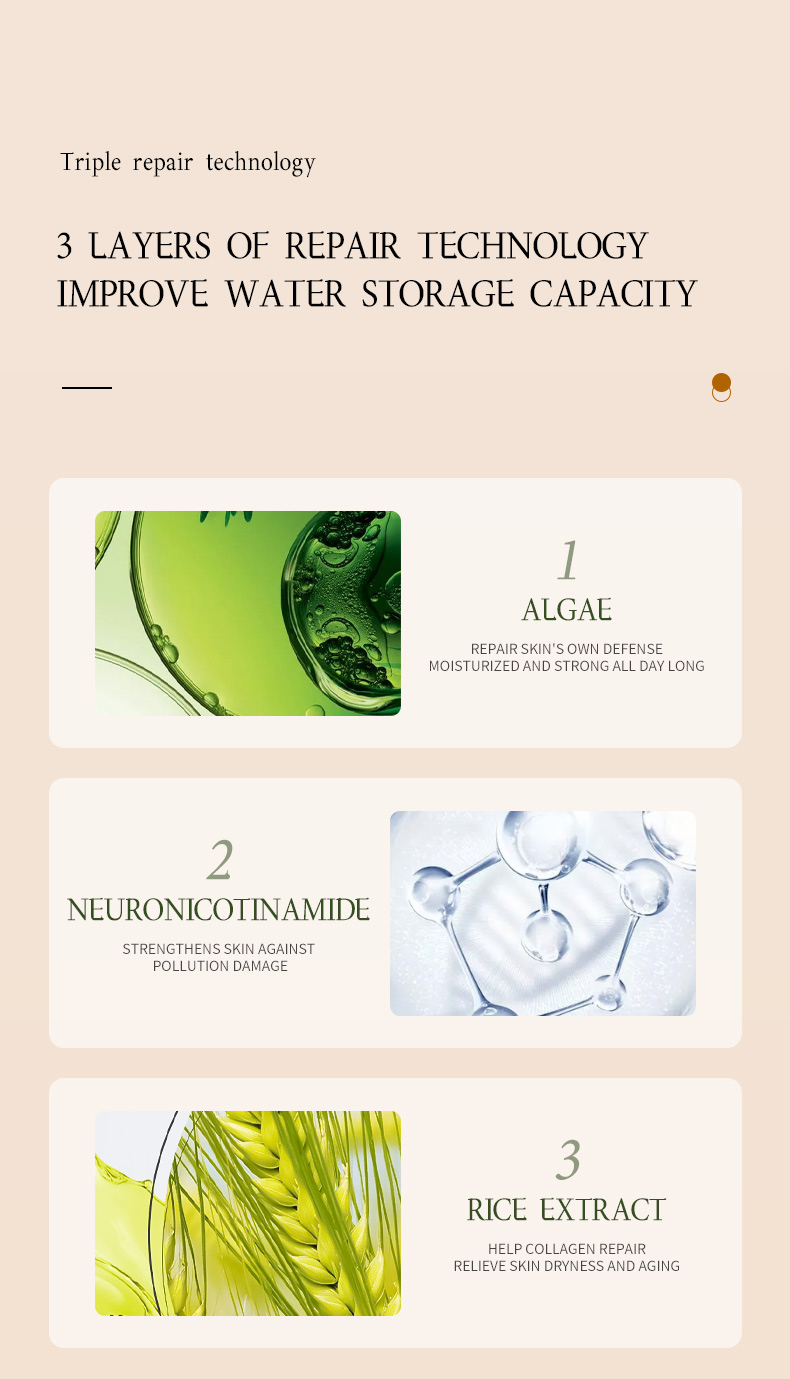 Triple repair technology

3 LAYERS OF REPAIR TECHNOLOGY
IMPROVE WATER STORAGE CAPACITY

1
ALGAE
REPAIR SKIN'S OWN DEFENSE
MOISTURIZED AND STRONG ALL DAY LONG

2
NEURONICOTINAMIDE
STRENGTHENS SKIN AGAINST
POLLUTION DAMAGE

3
RICE EXTRACT
HELP COLLAGEN REPAIR
RELIEVE SKIN DRYNESS AND AGING