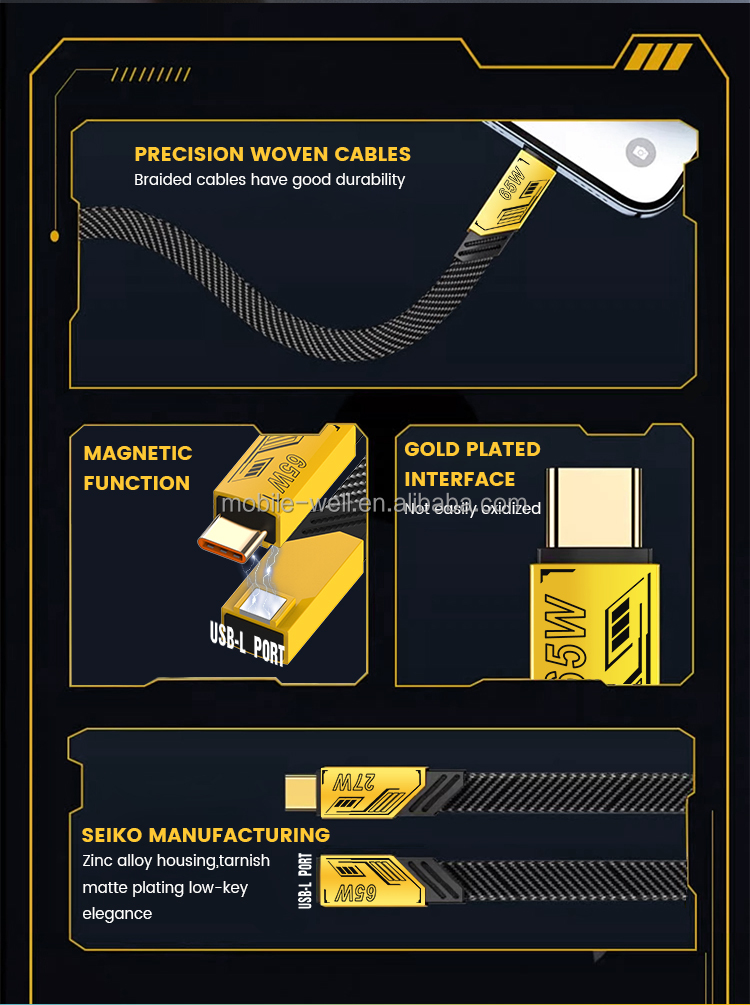 PRECISION WOVEN CABLES
Braided cables have good durability

65W

MAGNETIC FUNCTION

65W

USB-L PORT

mobile-well.en.alibaba.com

GOLD PLATED INTERFACE
Not easily oxidized

65W

27W

SEIKO MANUFACTURING
Zinc alloy housing,tarnish matte plating low-key elegance

USB-L PORT

65W