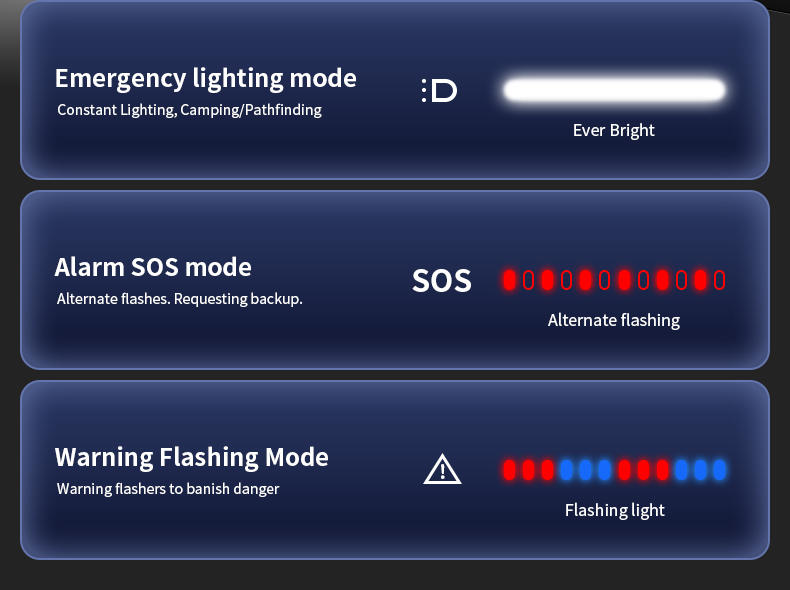 Emergency lighting mode
Constant Lighting, Camping/Pathfinding

Ever Bright

Alarm SOS mode
Alternate flashes. Requesting backup.

SOS

Alternate flashing

Warning Flashing Mode
Warning flashers to banish danger

Flashing light