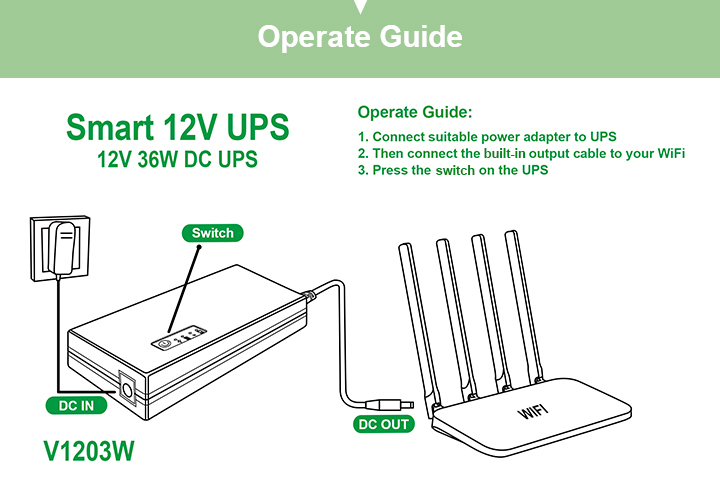 Operate Guide

Smart 12V UPS
12V 36W DC UPS

Operate Guide:
1. Connect suitable power adapter to UPS
2. Then connect the built-in output cable to your WiFi
3. Press the switch on the UPS

Switch

DC IN

DC OUT

WIFI

V1203W