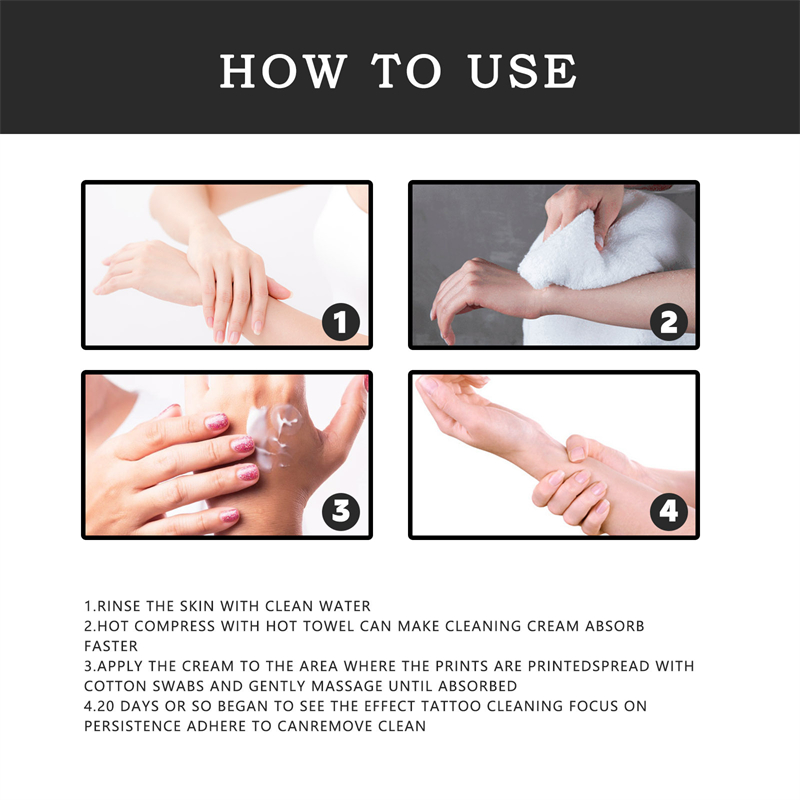 HOW TO USE

1

2

3

4

1.RINSE THE SKIN WITH CLEAN WATER
2.HOT COMPRESS WITH HOT TOWEL CAN MAKE CLEANING CREAM ABSORB FASTER
3.APPLY THE CREAM TO THE AREA WHERE THE PRINTS ARE PRINTEDSPREAD WITH COTTON SWABS AND GENTLY MASSAGE UNTIL ABSORBED
4.20 DAYS OR SO BEGAN TO SEE THE EFFECT TATTOO CLEANING FOCUS ON PERSISTENCE ADHERE TO CANREMOVE CLEAN