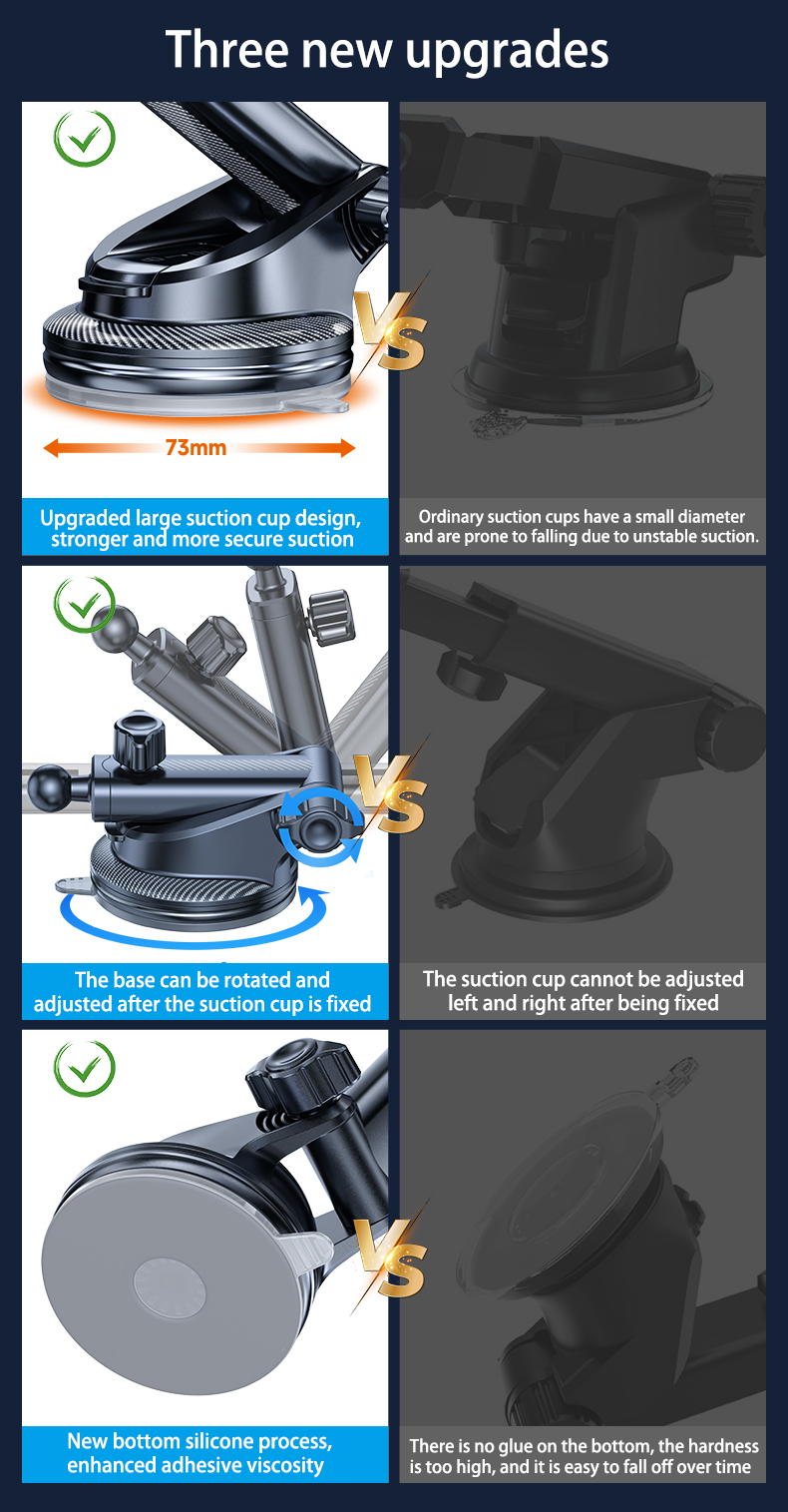 Three new upgrades

VS

73mm

Upgraded large suction cup design, stronger and more secure suction

Ordinary suction cups have a small diameter and are prone to falling due to unstable suction.

VS

The base can be rotated and adjusted after the suction cup is fixed

The suction cup cannot be adjusted left and right after being fixed

VS

New bottom silicone process, enhanced adhesive viscosity

There is no glue on the bottom, the hardness is too high, and it is easy to fall off over time