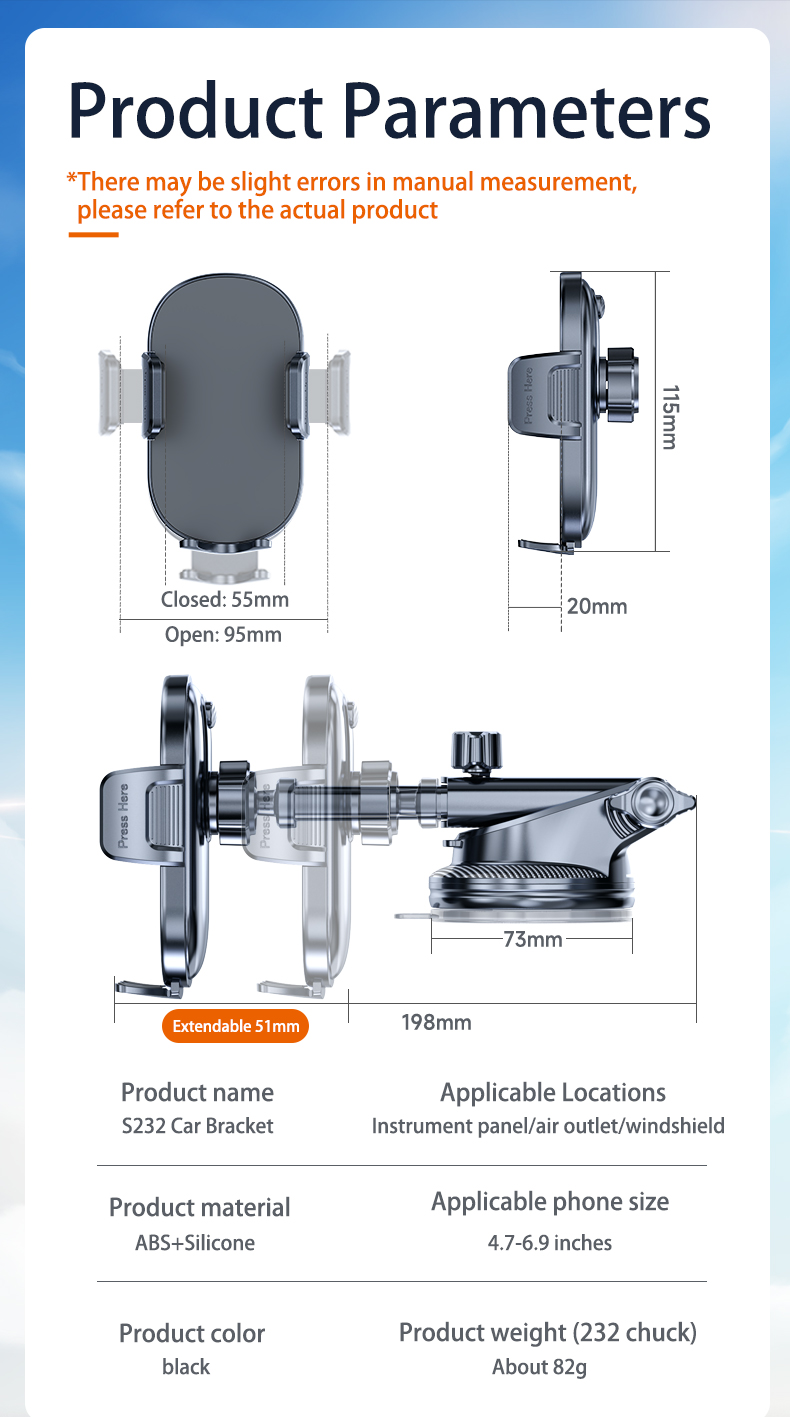 Product Parameters

*There may be slight errors in manual measurement, please refer to the actual product

Closed: 55mm

Open: 95mm

Press Here

115mm

20mm

Press Here

Press Here

73mm

Extendable 51mm

198mm

Product name
S232 Car Bracket

Applicable Locations
Instrument panel/air outlet/windshield

Product material
ABS+Silicone

Applicable phone size
4.7-6.9 inches

Product color
black

Product weight (232 chuck)
About 82g