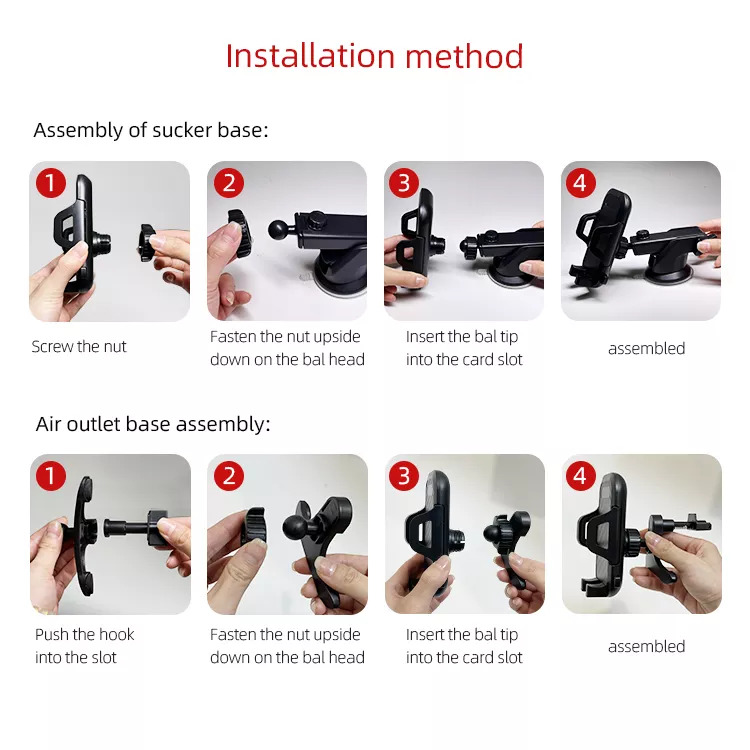 Installation method

Assembly of sucker base:

1

Screw the nut

2

Fasten the nut upside down on the bal head

3

Insert the bal tip into the card slot

4

assembled

Air outlet base assembly:

1

Push the hook into the slot

2

Fasten the nut upside down on the bal head

3

Insert the bal tip into the card slot

4

assembled