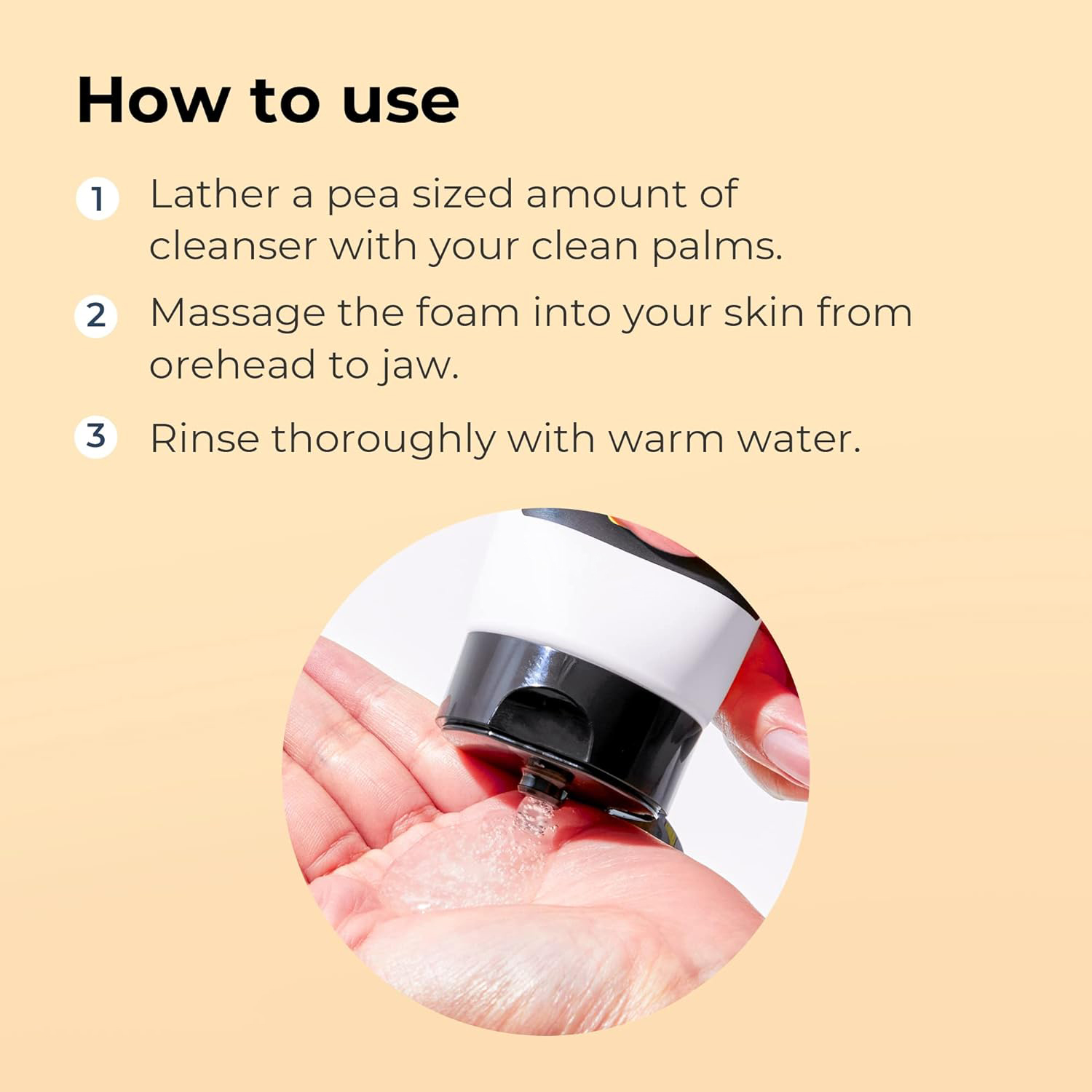 How to use

1 Lather a pea sized amount of cleanser with your clean palms.

2 Massage the foam into your skin from orehead to jaw.

3 Rinse thoroughly with warm water.