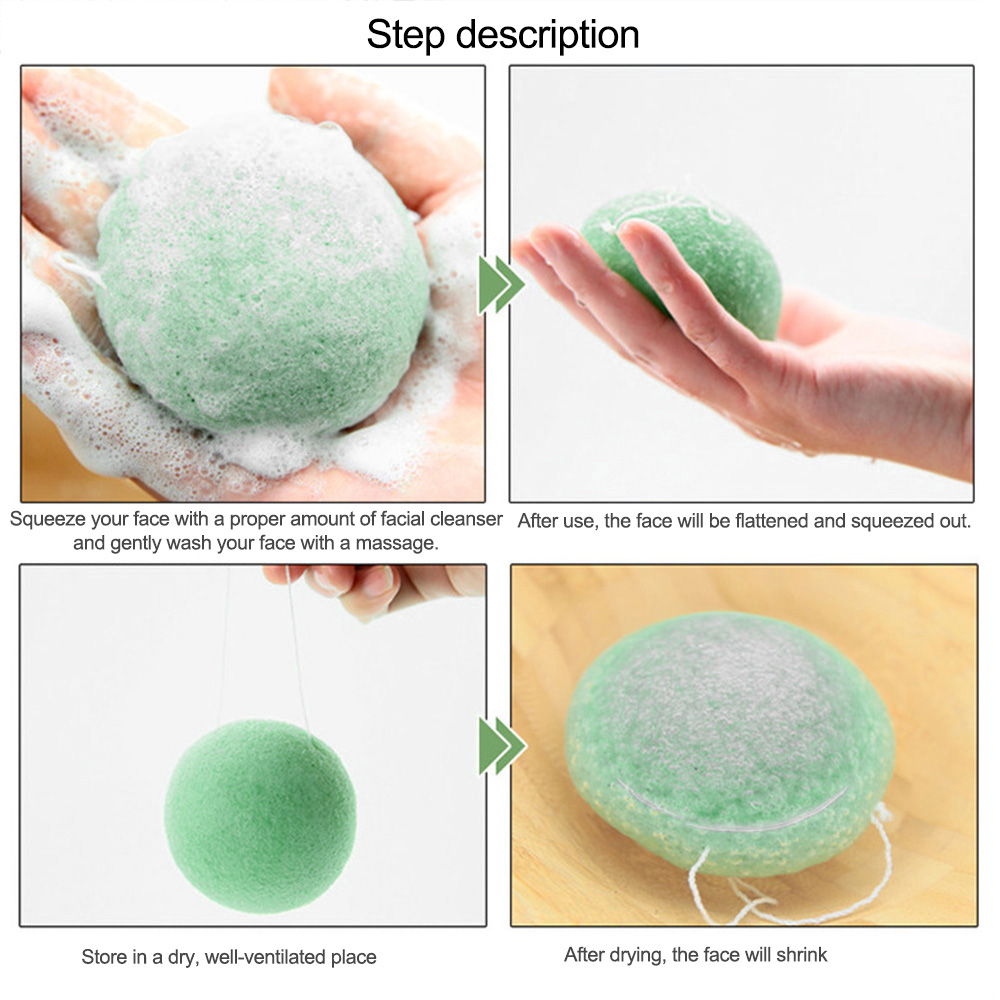 Step description

Squeeze your face with a proper amount of facial cleanser and gently wash your face with a massage.

After use, the face will be flattened and squeezed out.

Store in a dry, well-ventilated place

After drying, the face will shrink