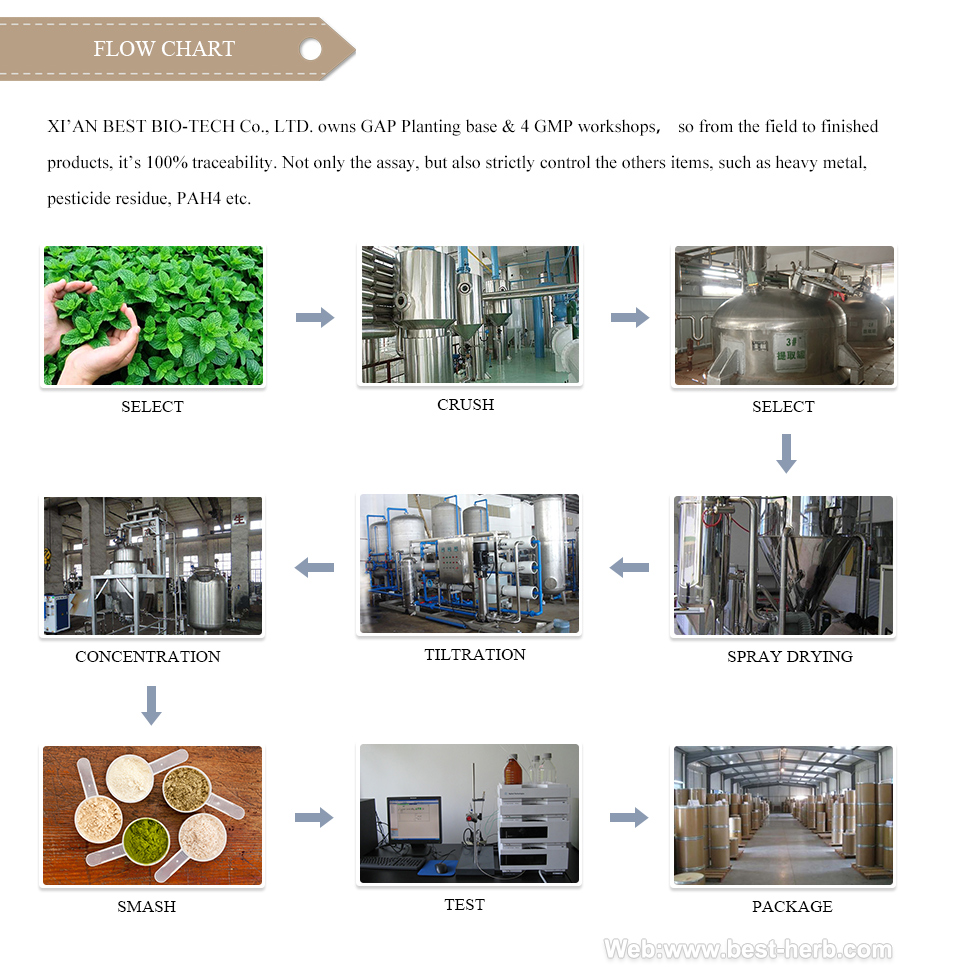 FLOW CHART

XI'AN BEST BIO-TECH Co., LTD. owns GAP Planting base & 4 GMP workshops， so from the field to finished products, it's 100% traceability. Not only the assay, but also strictly control the others items, such as heavy metal, pesticide residue, PAH4 etc.

SELECT

CRUSH

3#
提取罐

SELECT

SPRAY DRYING

TILTRATION

CONCENTRATION

SMASH

TEST

PACKAGE

Web:www.best-herb.com