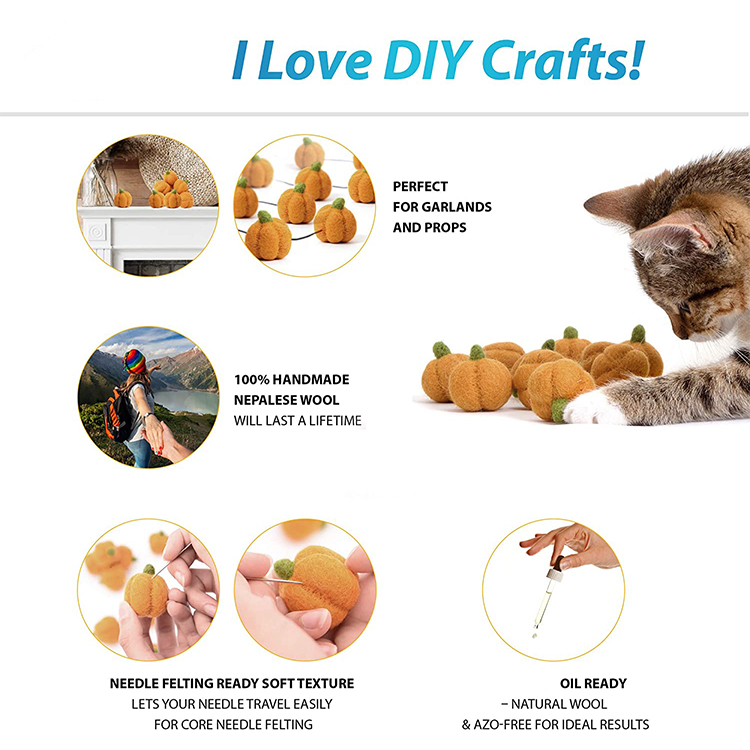 I Love DIY Crafts!

PERFECT
FOR GARLANDS
AND PROPS

100% HANDMADE
NEPALESE WOOL
WILL LAST A LIFETIME

NEEDLE FELTING READY SOFT TEXTURE
LETS YOUR NEEDLE TRAVEL EASILY
FOR CORE NEEDLE FELTING

OIL READY
– NATURAL WOOL
& AZO-FREE FOR IDEAL RESULTS