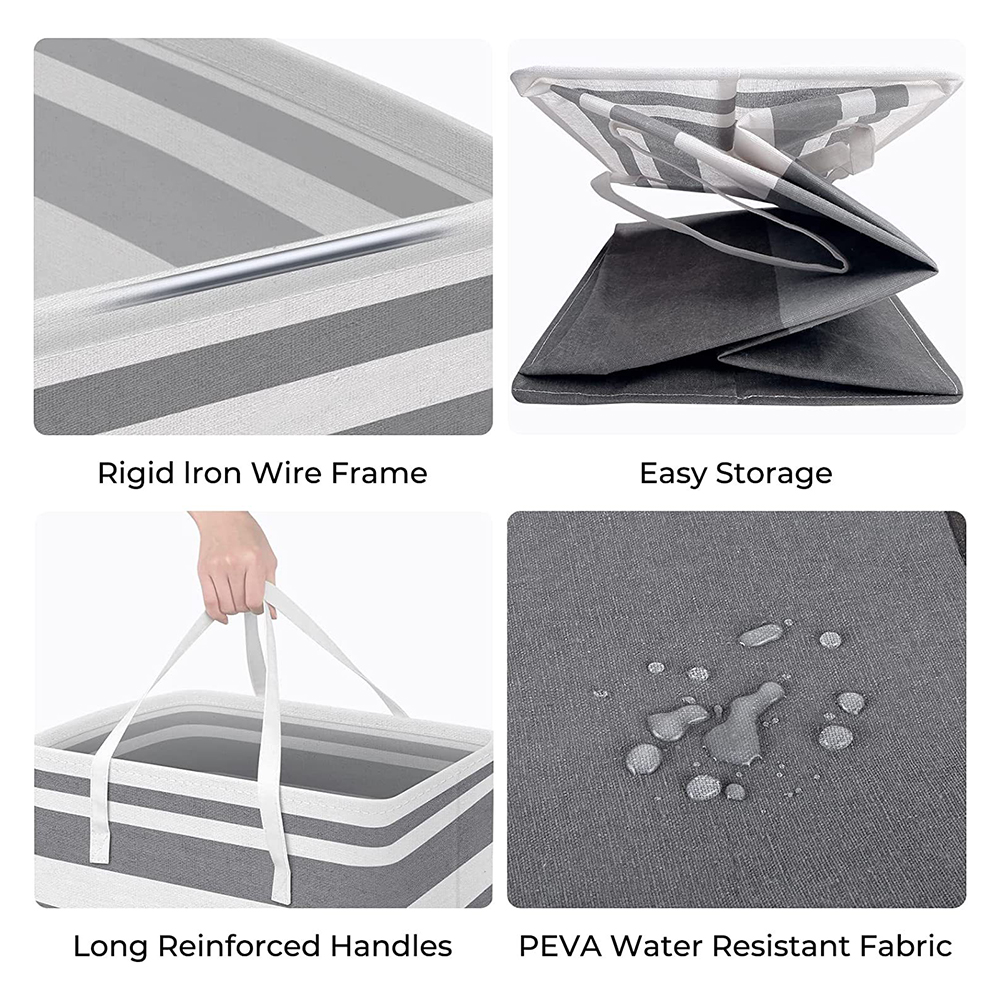 Rigid Iron Wire Frame

Easy Storage

Long Reinforced Handles

PEVA Water Resistant Fabric