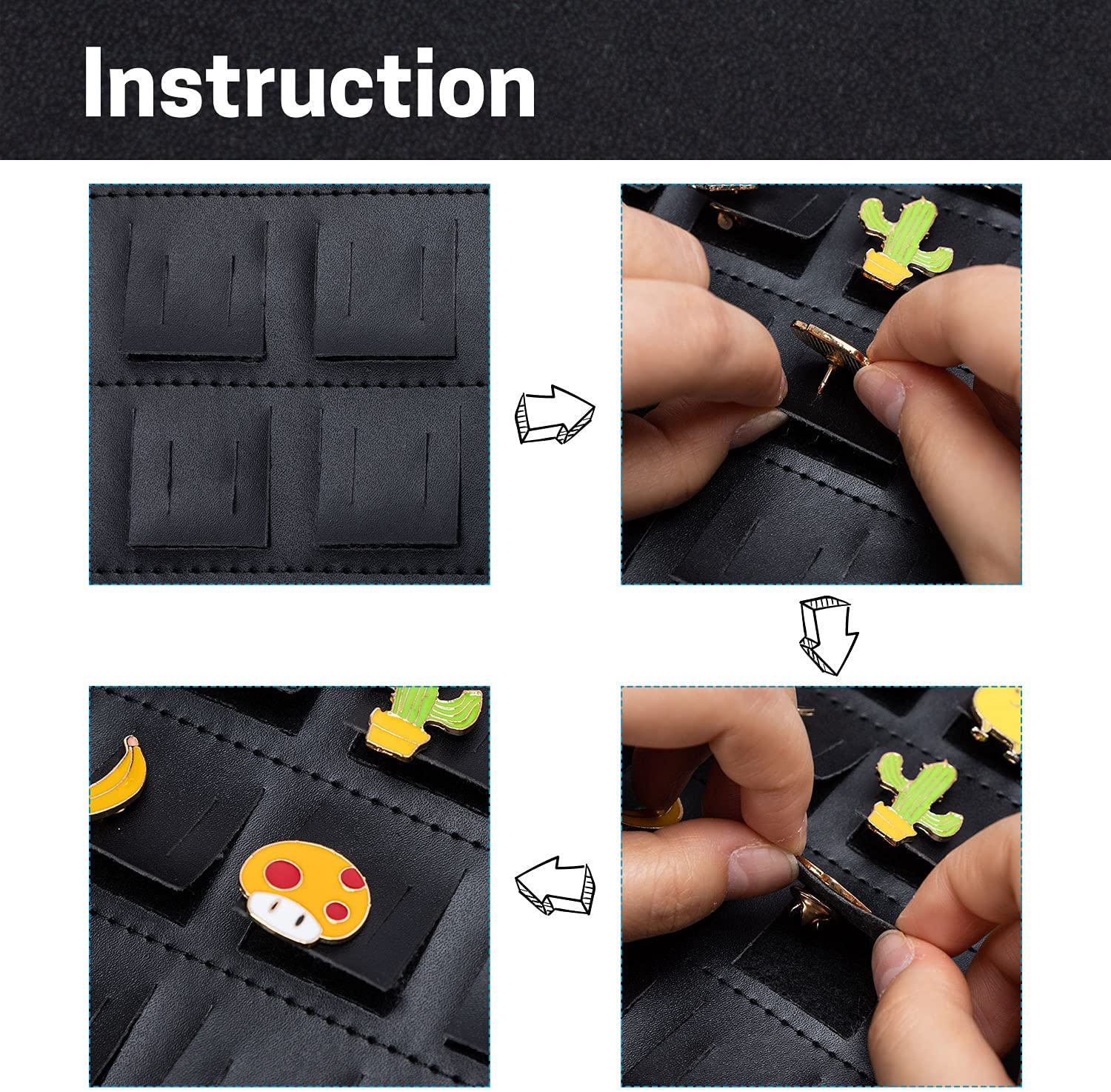 Instruction