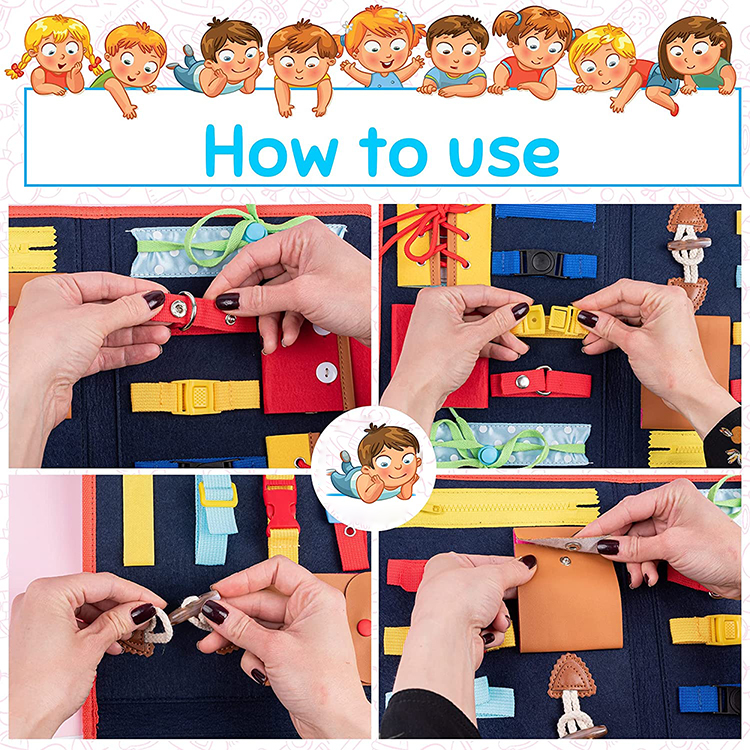 How to use