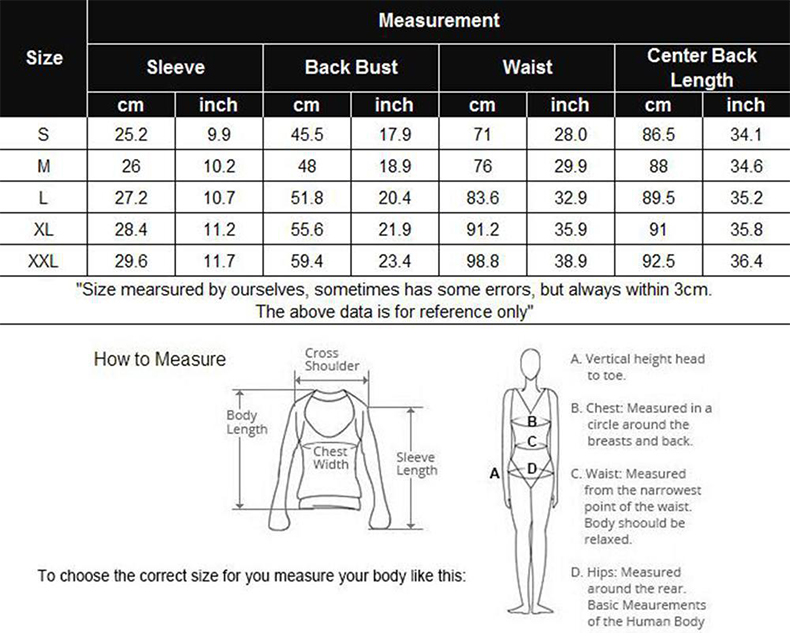 | Size | Measurement | | | | | | | |
|---|---|---|---|---|---|---|---|---|
| | Sleeve | | Back Bust | | Waist | | Center Back Length | |
| | cm | inch | cm | inch | cm | inch | cm | inch |
| S | 25.2 | 9.9 | 45.5 | 17.9 | 71 | 28.0 | 86.5 | 34.1 |
| M | 26 | 10.2 | 48 | 18.9 | 76 | 29.9 | 88 | 34.6 |
| L | 27.2 | 10.7 | 51.8 | 20.4 | 83.6 | 32.9 | 89.5 | 35.2 |
| XL | 28.4 | 11.2 | 55.6 | 21.9 | 91.2 | 35.9 | 91 | 35.8 |
| XXL | 29.6 | 11.7 | 59.4 | 23.4 | 98.8 | 38.9 | 92.5 | 36.4 |

"Size mearsured by ourselves, sometimes has some errors, but always within 3cm. The above data is for reference only"

How to Measure

Cross Shoulder

Body Length

Chest Width

Sleeve Length

To choose the correct size for you measure your body like this:

A
B
C
D

A. Vertical height head to toe.

B. Chest: Measured in a circle around the breasts and back.

C. Waist: Measured from the narrowest point of the waist. Body shoould be relaxed.

D. Hips: Measured around the rear. Basic Meaurements of the Human Body