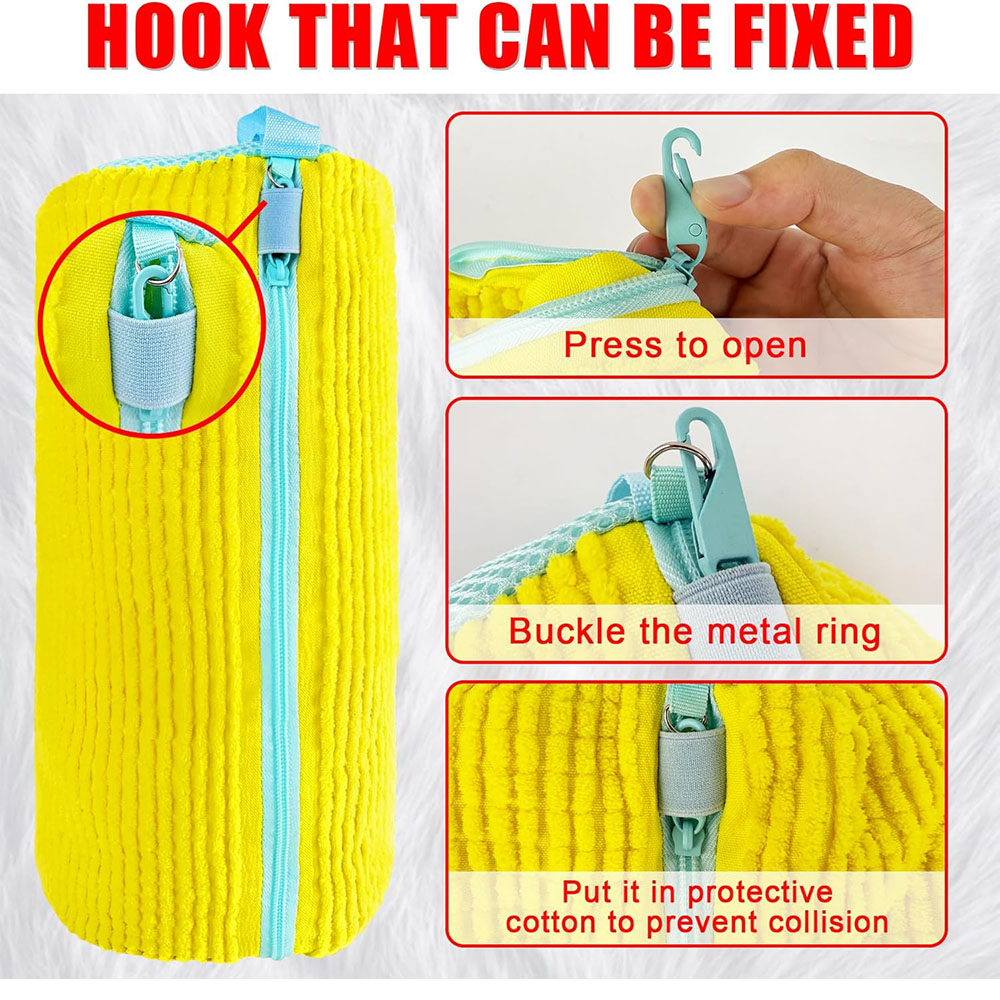 HOOK THAT CAN BE FIXED

Press to open

Buckle the metal ring

Put it in protective cotton to prevent collision