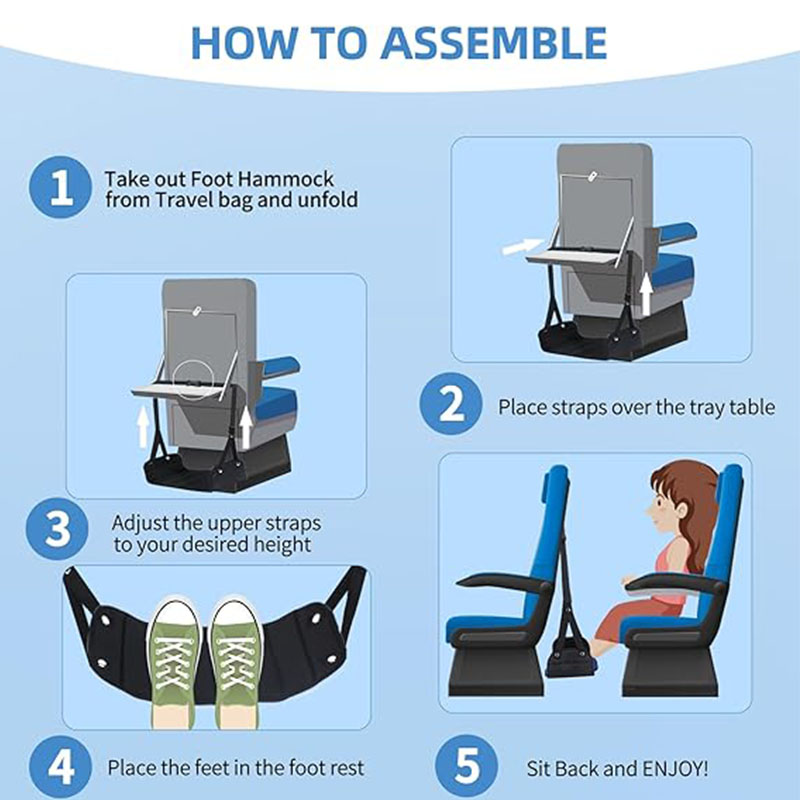 HOW TO ASSEMBLE

1 Take out Foot Hammock from Travel bag and unfold

2 Place straps over the tray table

3 Adjust the upper straps to your desired height

4 Place the feet in the foot rest

5 Sit Back and ENJOY!