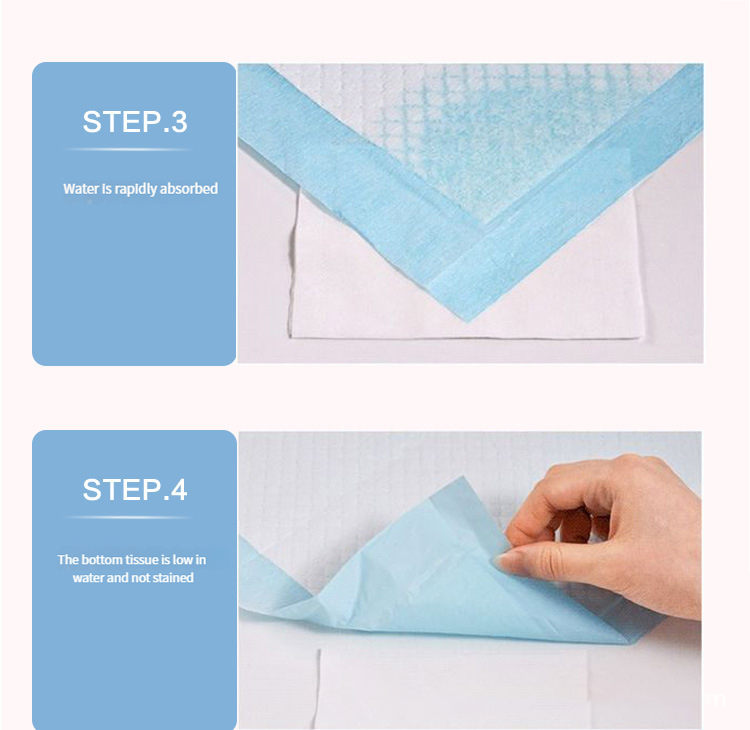 STEP.3

Water is rapidly absorbed

STEP.4

The bottom tissue is low in water and not stained