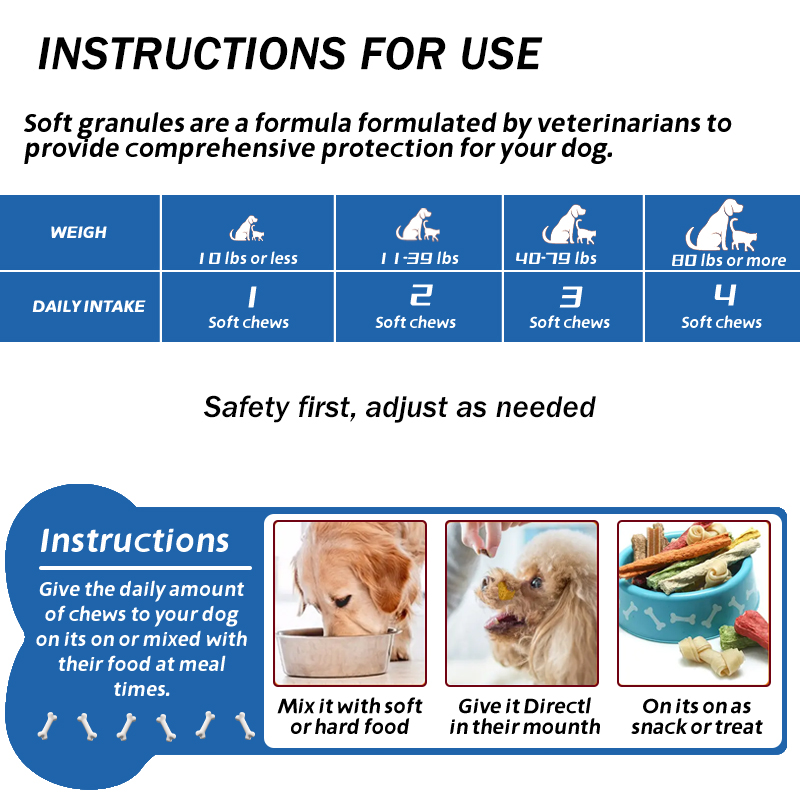 INSTRUCTIONS FOR USE

Soft granules are a formula formulated by veterinarians to provide comprehensive protection for your dog.

| WEIGH | 10 lbs or less | 11-39 lbs | 40-79 lbs | 80 lbs or more |
|---|---|---|---|---|
| DAILY INTAKE | 1 Soft chews | 2 Soft chews | 3 Soft chews | 4 Soft chews |

Safety first, adjust as needed

Instructions

Give the daily amount of chews to your dog on its on or mixed with their food at meal times.

Mix it with soft or hard food

Give it Directl in their mounth

On its on as snack or treat