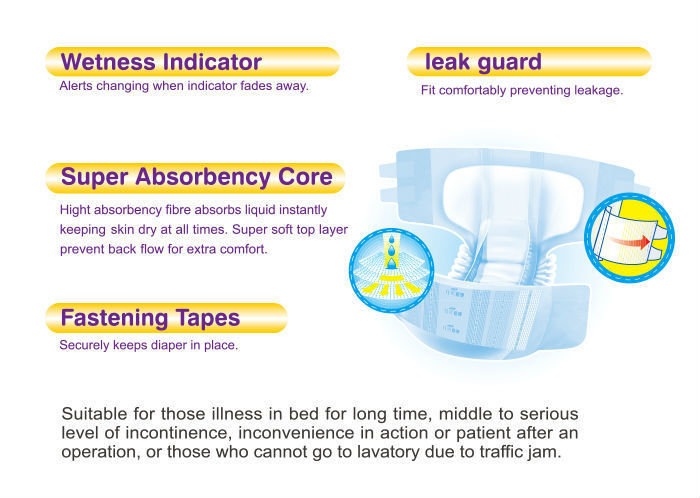 Wetness Indicator
Alerts changing when indicator fades away.

leak guard
Fit comfortably preventing leakage.

Super Absorbency Core
Hight absorbency fibre absorbs liquid instantly keeping skin dry at all times. Super soft top layer prevent back flow for extra comfort.

Fastening Tapes
Securely keeps diaper in place.

Suitable for those illness in bed for long time, middle to serious level of incontinence, inconvenience in action or patient after an operation, or those who cannot go to lavatory due to traffic jam.