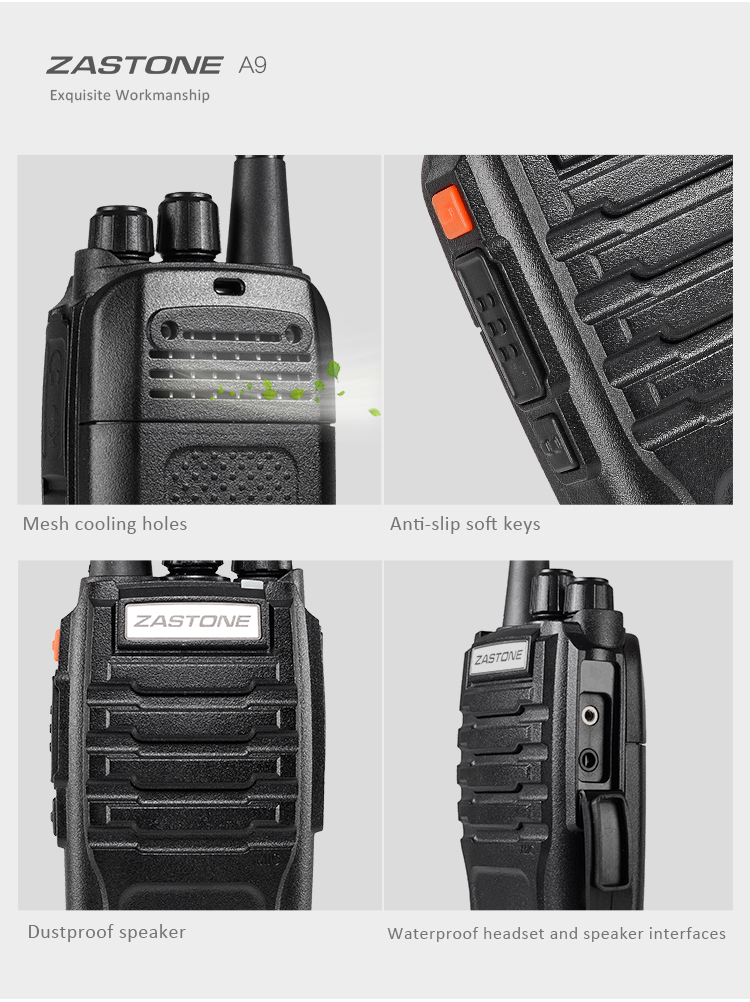 ZASTONE A9
Exquisite Workmanship

Mesh cooling holes

Anti-slip soft keys

ZASTONE

ZASTONE

Dustproof speaker

Waterproof headset and speaker interfaces