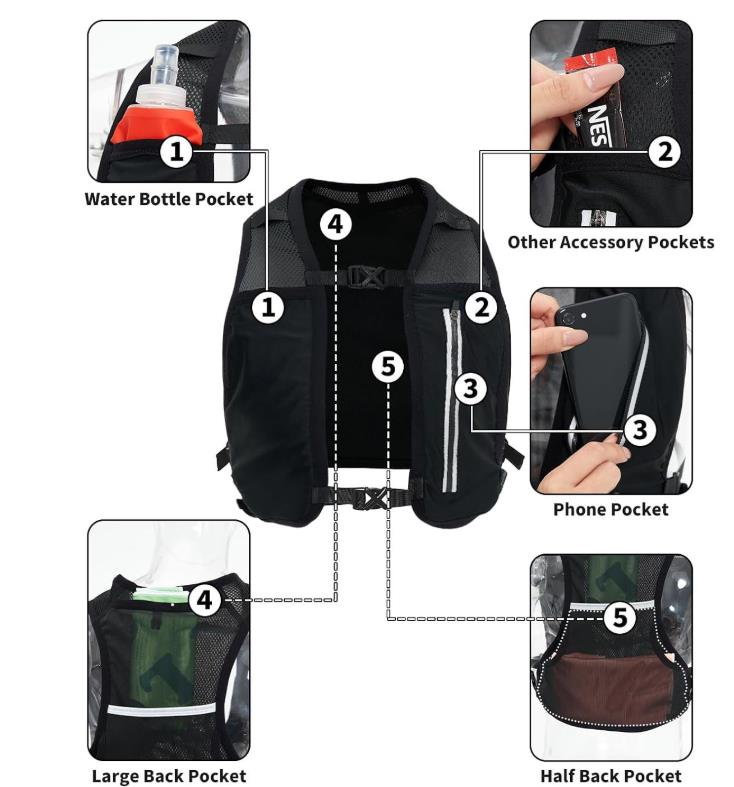 1
Water Bottle Pocket

NES
2
Other Accessory Pockets

4
1
2
5
3

3
Phone Pocket

4
Large Back Pocket

5
Half Back Pocket