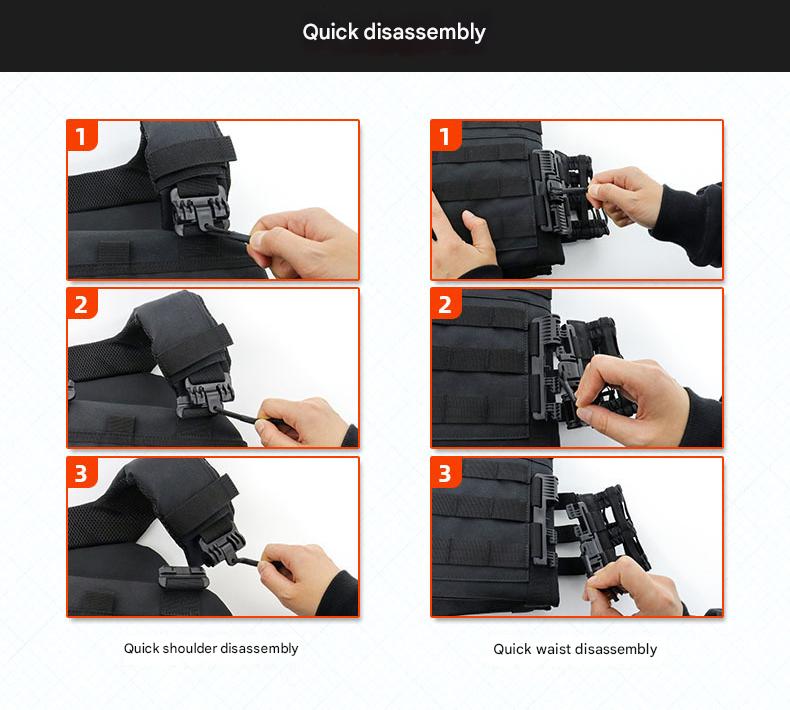 Quick disassembly

1

2

3

Quick shoulder disassembly

1

2

3

Quick waist disassembly