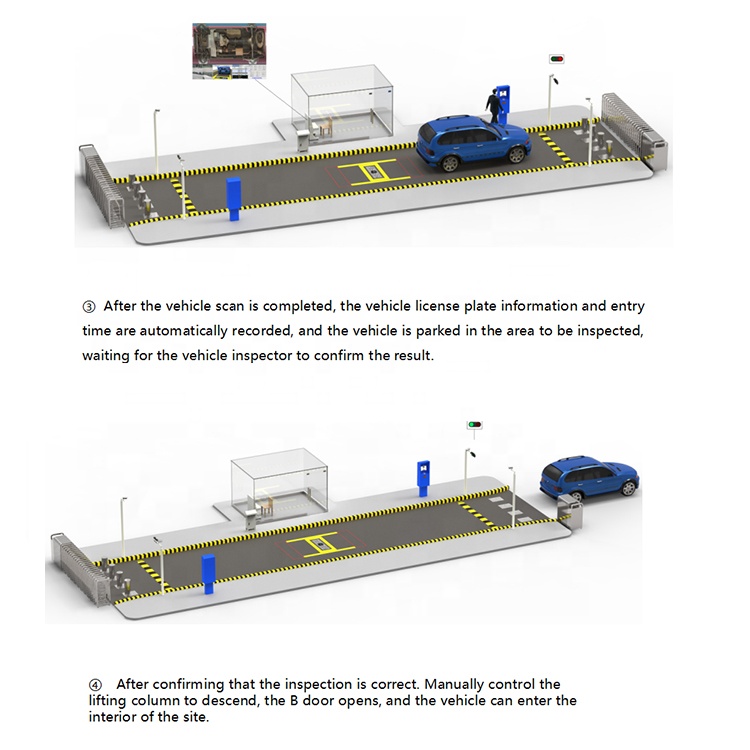 ③ After the vehicle scan is completed, the vehicle license plate information and entry time are automatically recorded, and the vehicle is parked in the area to be inspected, waiting for the vehicle inspector to confirm the result.

④ After confirming that the inspection is correct. Manually control the lifting column to descend, the B door opens, and the vehicle can enter the interior of the site.