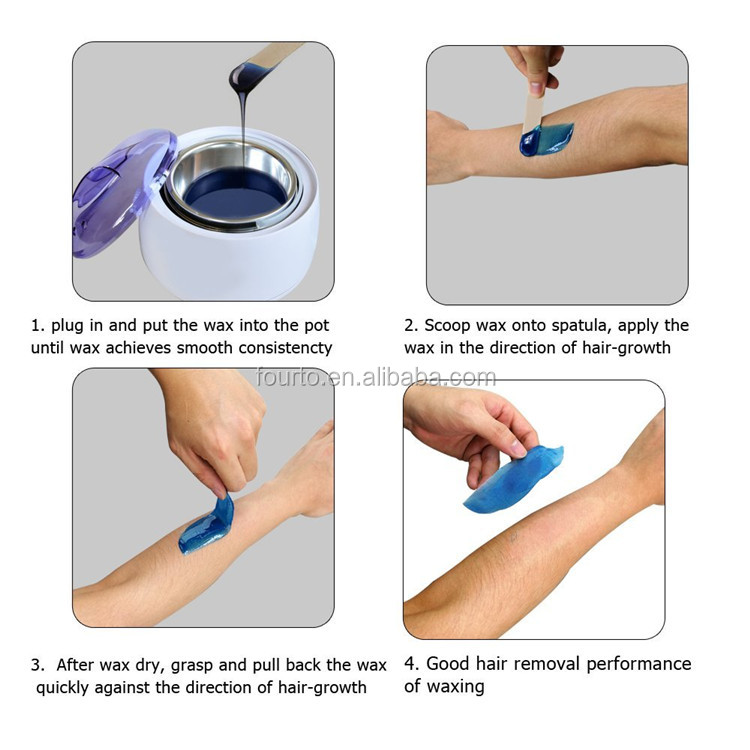 1. plug in and put the wax into the pot until wax achieves smooth consistencty

2. Scoop wax onto spatula, apply the wax in the direction of hair-growth

fourto.en.alibaba.com

3. After wax dry, grasp and pull back the wax quickly against the direction of hair-growth

4. Good hair removal performance of waxing