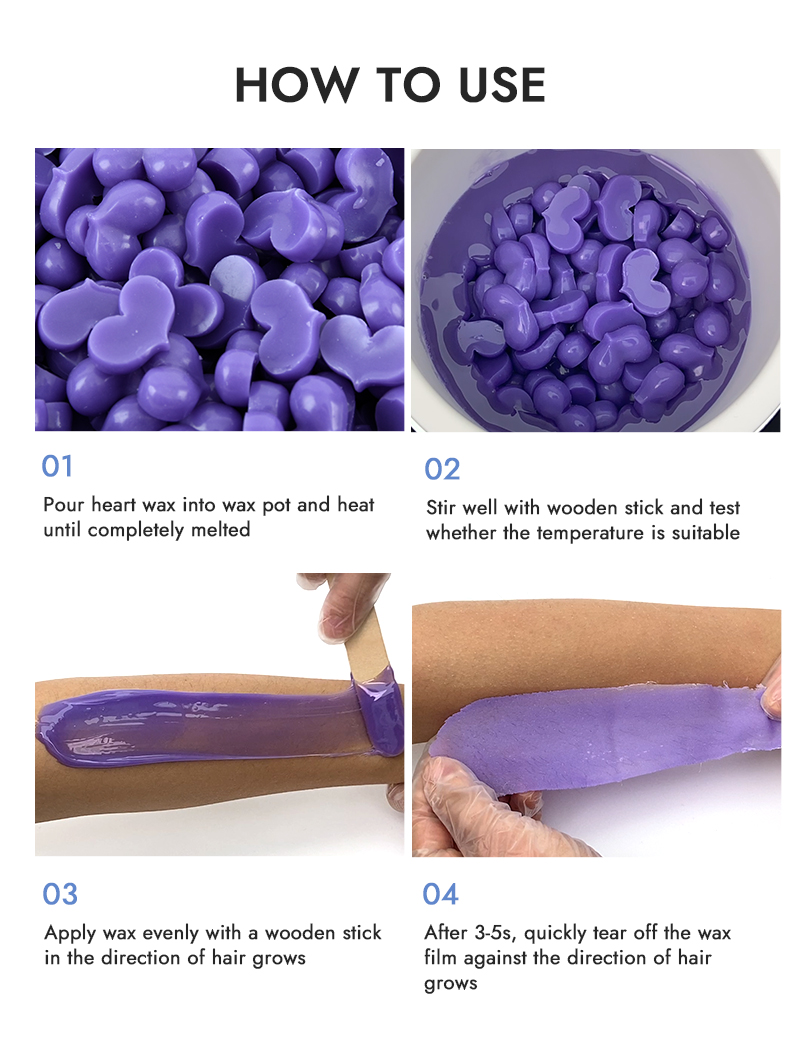 HOW TO USE

01

Pour heart wax into wax pot and heat until completely melted

02

Stir well with wooden stick and test whether the temperature is suitable

03

Apply wax evenly with a wooden stick in the direction of hair grows

04

After 3-5s, quickly tear off the wax film against the direction of hair grows