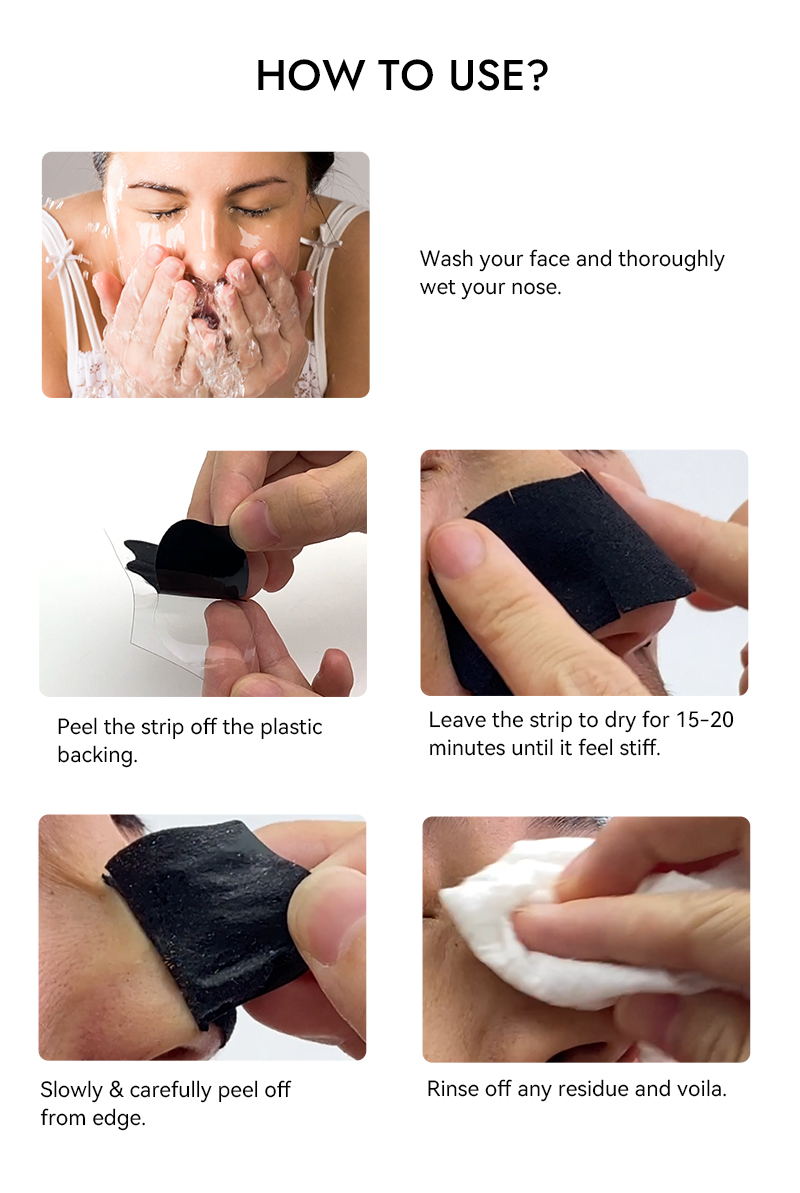 HOW TO USE?

Wash your face and thoroughly wet your nose.

Peel the strip off the plastic backing.

Leave the strip to dry for 15-20 minutes until it feel stiff.

Slowly & carefully peel off from edge.

Rinse off any residue and voila.