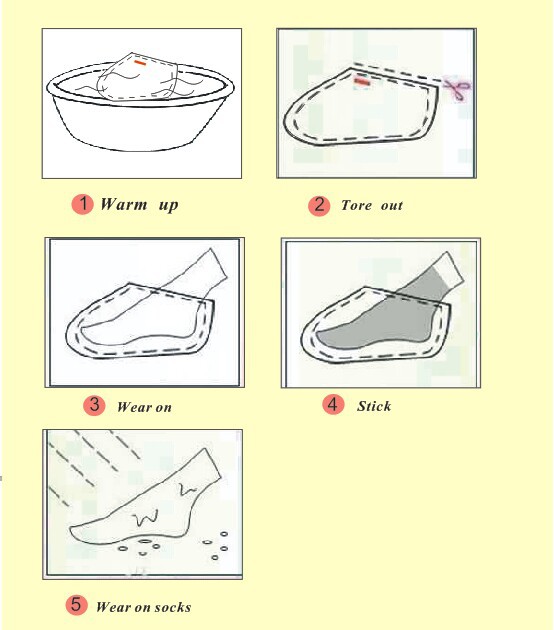 1 Warm up

2 Tore out

3 Wear on

4 Stick

5 Wear on socks