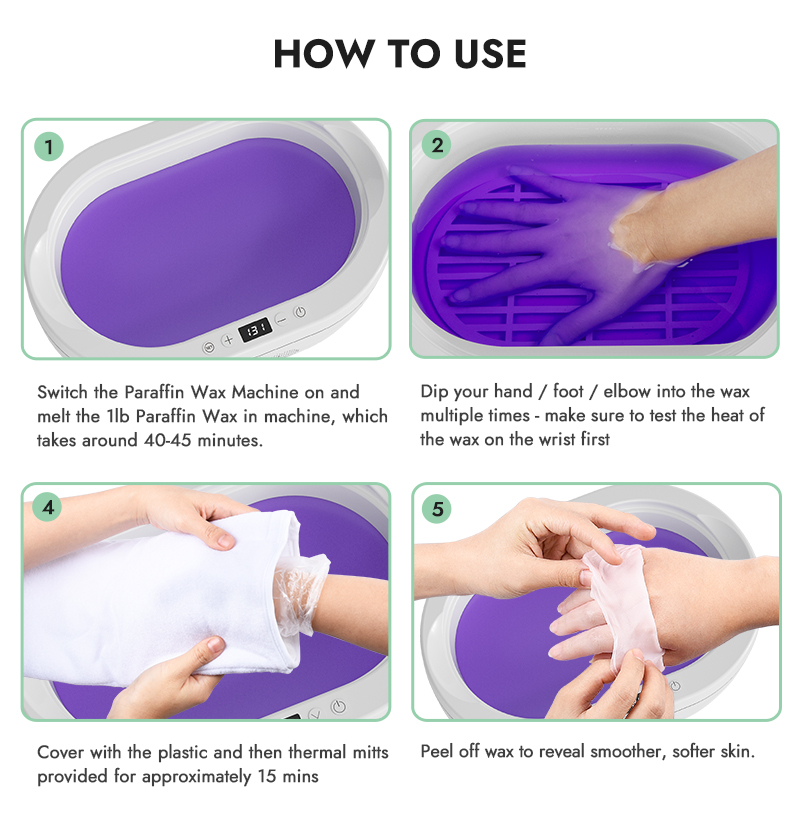 HOW TO USE

1

131

Switch the Paraffin Wax Machine on and melt the 1lb Paraffin Wax in machine, which takes around 40-45 minutes.

2

Dip your hand / foot / elbow into the wax multiple times - make sure to test the heat of the wax on the wrist first

4

Cover with the plastic and then thermal mitts provided for approximately 15 mins

5

Peel off wax to reveal smoother, softer skin.